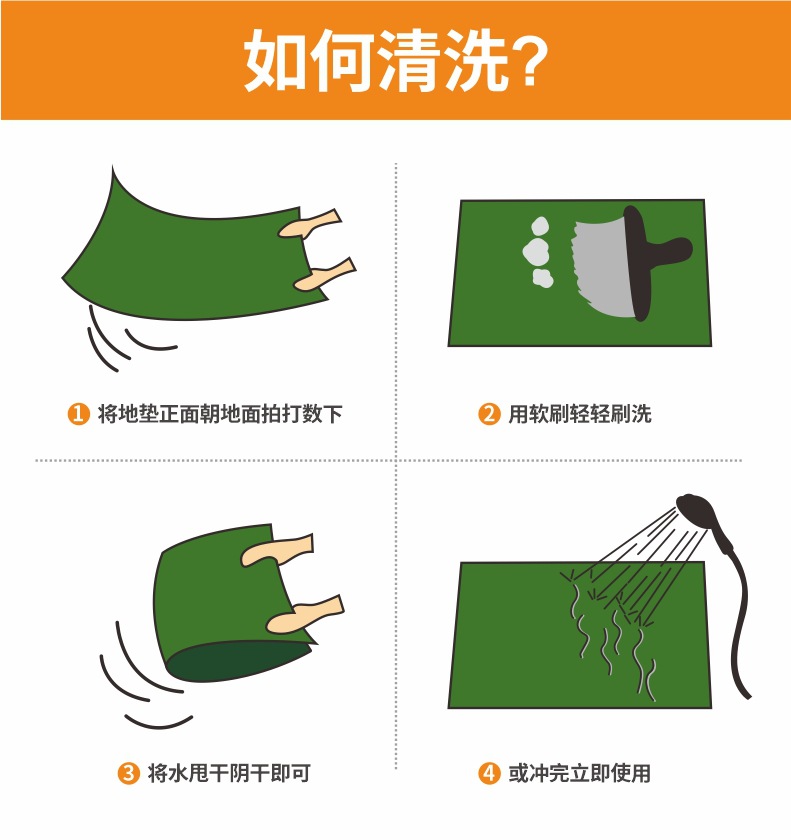 如何清洗?

1 将地垫正面朝地面拍打数下

2 用软刷轻轻刷洗

3 将水甩干阴干即可

4 或冲完立即使用