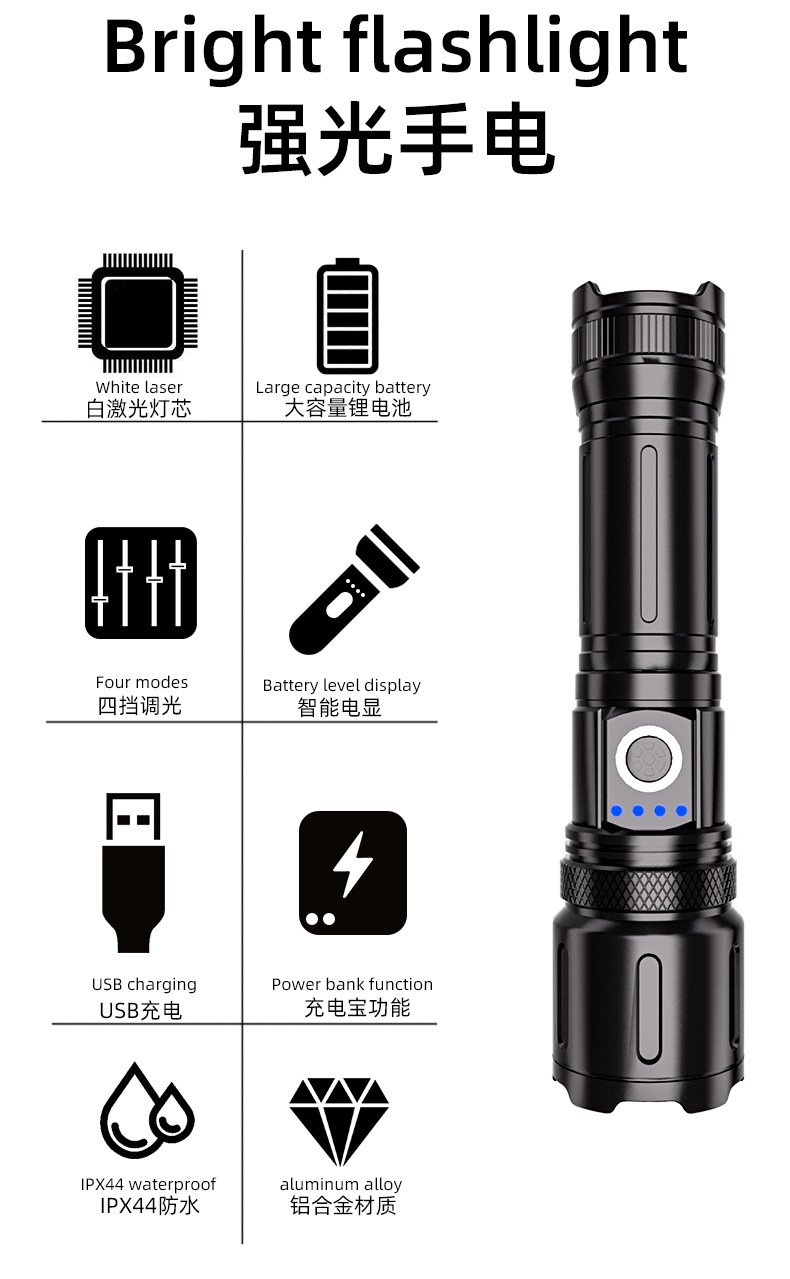 Bright flashlight
强光手电

White laser
白激光灯芯

Large capacity battery
大容量锂电池

Four modes
四挡调光

Battery level display
智能电显

USB charging
USB充电

Power bank function
充电宝功能

IPX44 waterproof
IPX44防水

aluminum alloy
铝合金材质