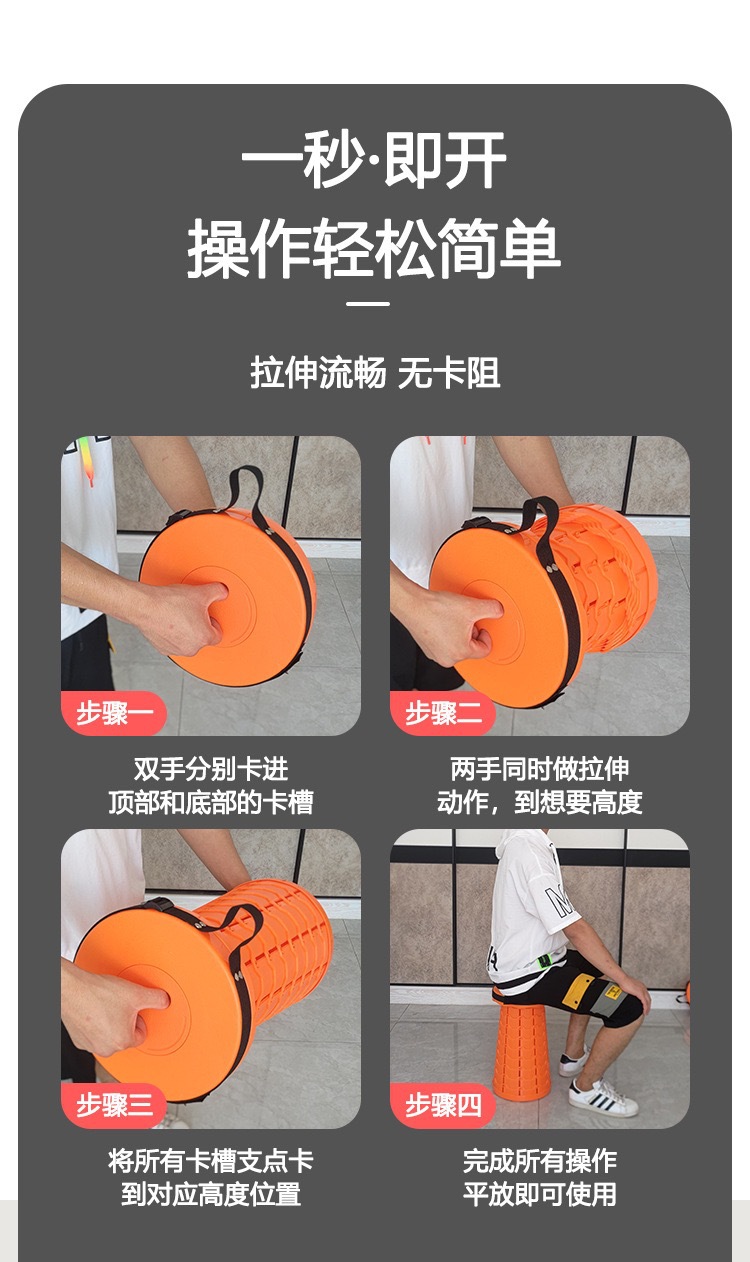 一秒·即开
操作轻松简单

拉伸流畅 无卡阻

步骤一
双手分别卡进顶部和底部的卡槽

步骤二
两手同时做拉伸动作，到想要高度

步骤三
将所有卡槽支点卡到对应高度位置

步骤四
完成所有操作平放即可使用