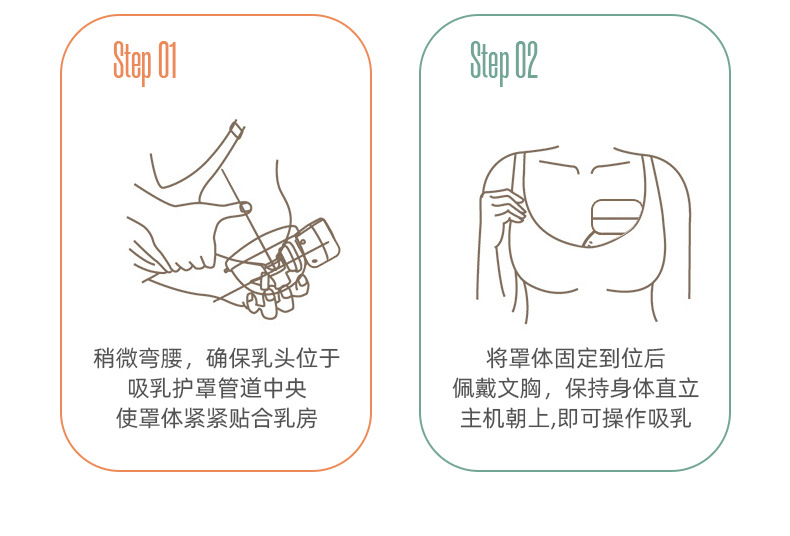 Step 01

稍微弯腰，确保乳头位于
吸乳护罩管道中央
使罩体紧紧贴合乳房

Step 02

将罩体固定到位后
佩戴文胸，保持身体直立
主机朝上,即可操作吸乳