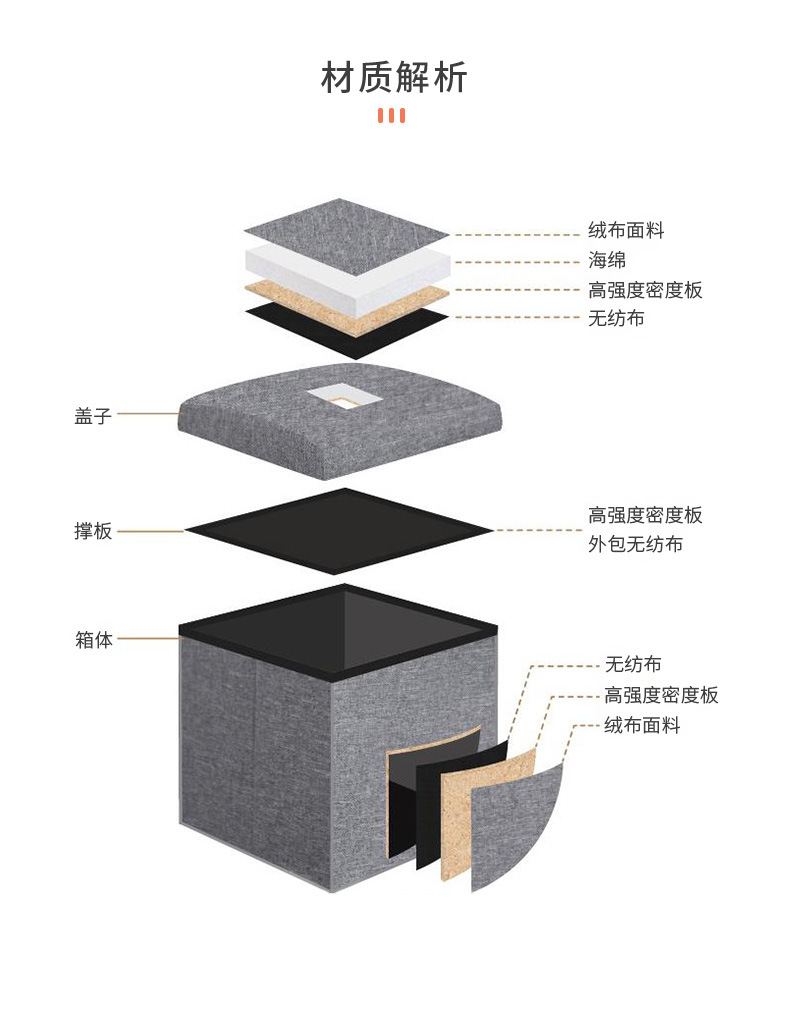 材质解析

绒布面料
海绵
高强度密度板
无纺布

盖子

撑板

高强度密度板
外包无纺布

箱体

无纺布
高强度密度板
绒布面料