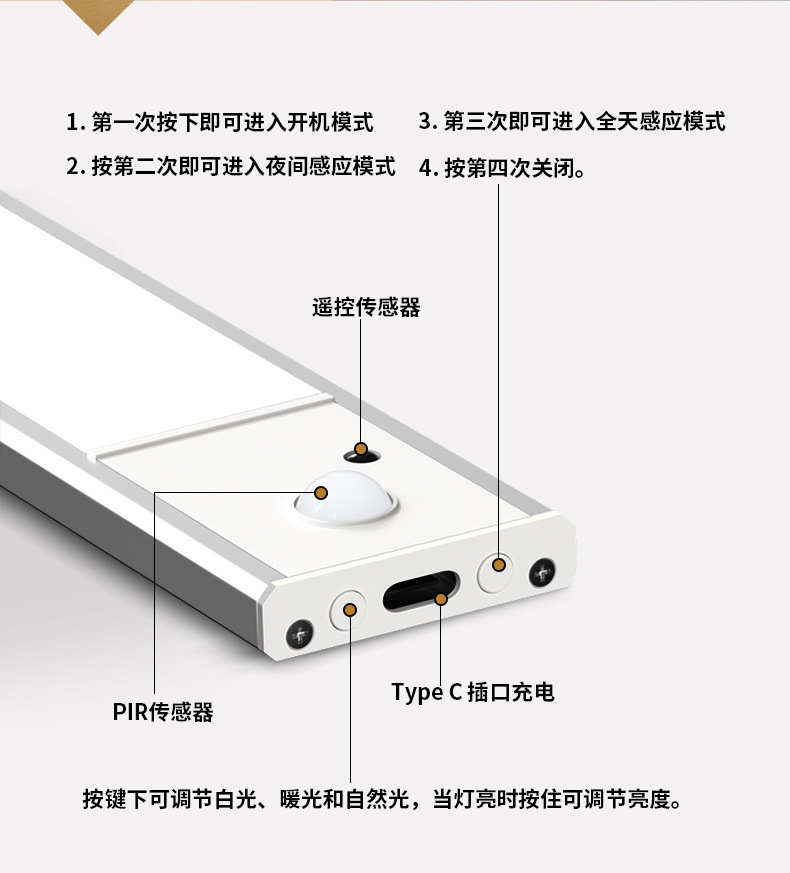 1. 第一次按下即可进入开机模式

2. 按第二次即可进入夜间感应模式

3. 第三次即可进入全天感应模式

4. 按第四次关闭。

遥控传感器

PIR传感器

Type C 插口充电

按键下可调节白光、暖光和自然光，当灯亮时按住可调节亮度。