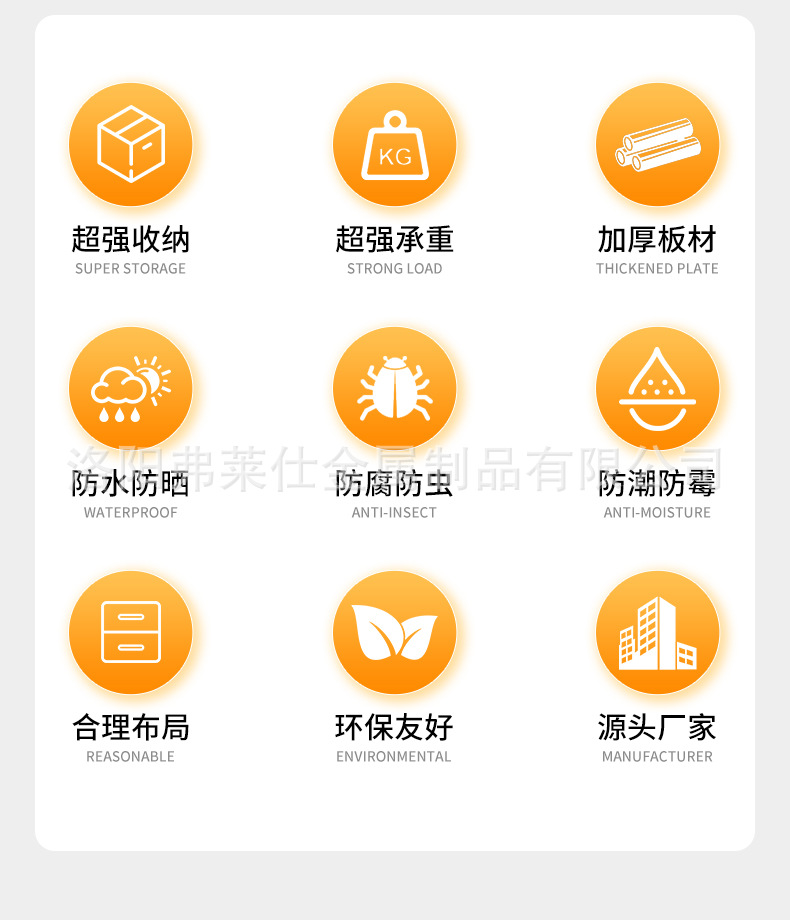 KG

超强收纳
SUPER STORAGE

超强承重
STRONG LOAD

加厚板材
THICKENED PLATE

防水防晒
WATERPROOF

防腐防虫
ANTI-INSECT

防潮防霉
ANTI-MOISTURE

合理布局
REASONABLE

环保友好
ENVIRONMENTAL

源头厂家
MANUFACTURER

洛阳弗莱仕金属制品有限公司