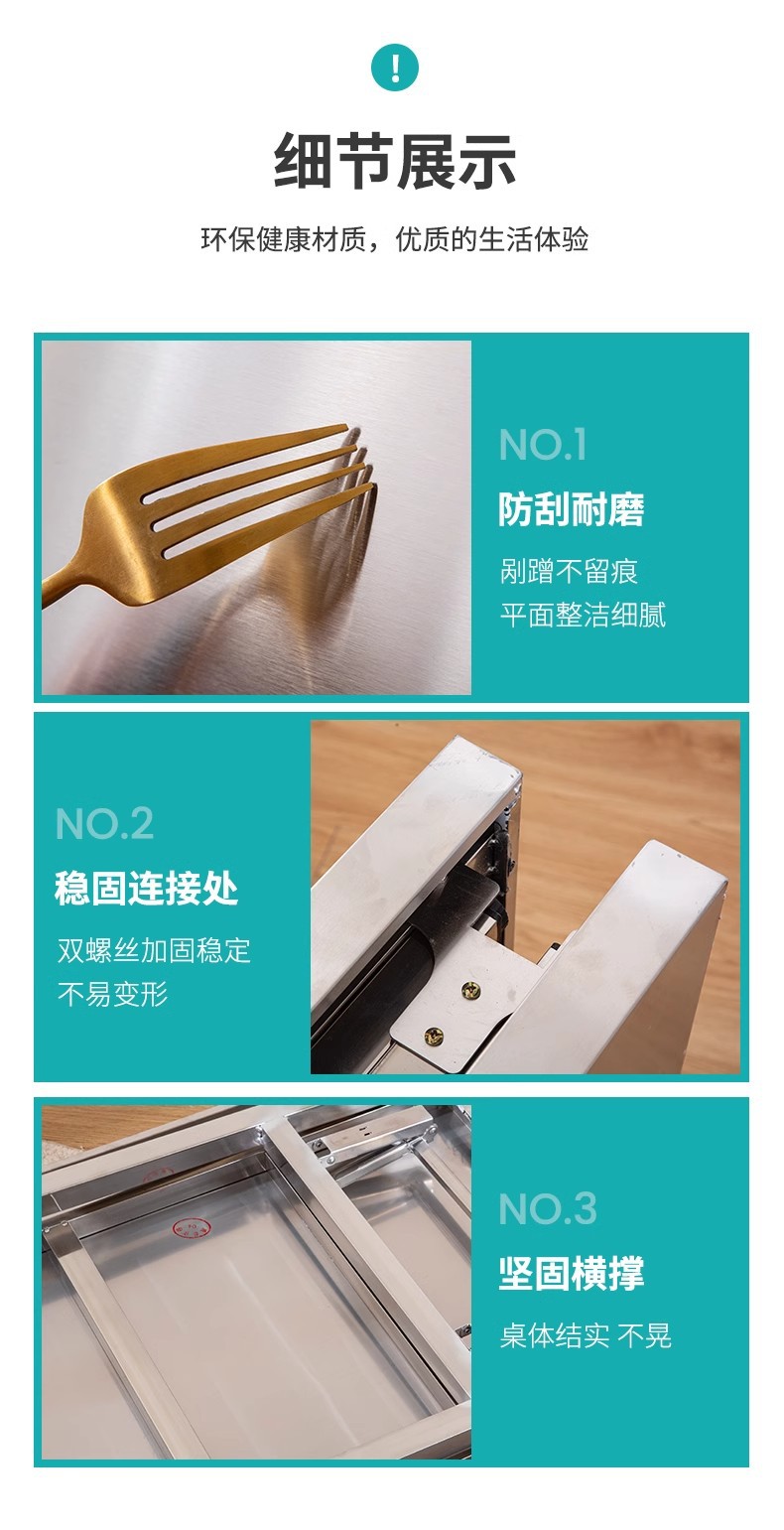 !

细节展示

环保健康材质，优质的生活体验

NO.1

防刮耐磨

剐蹭不留痕
平面整洁细腻

NO.2

稳固连接处

双螺丝加固稳定
不易变形

NO.3

坚固横撑

桌体结实 不晃