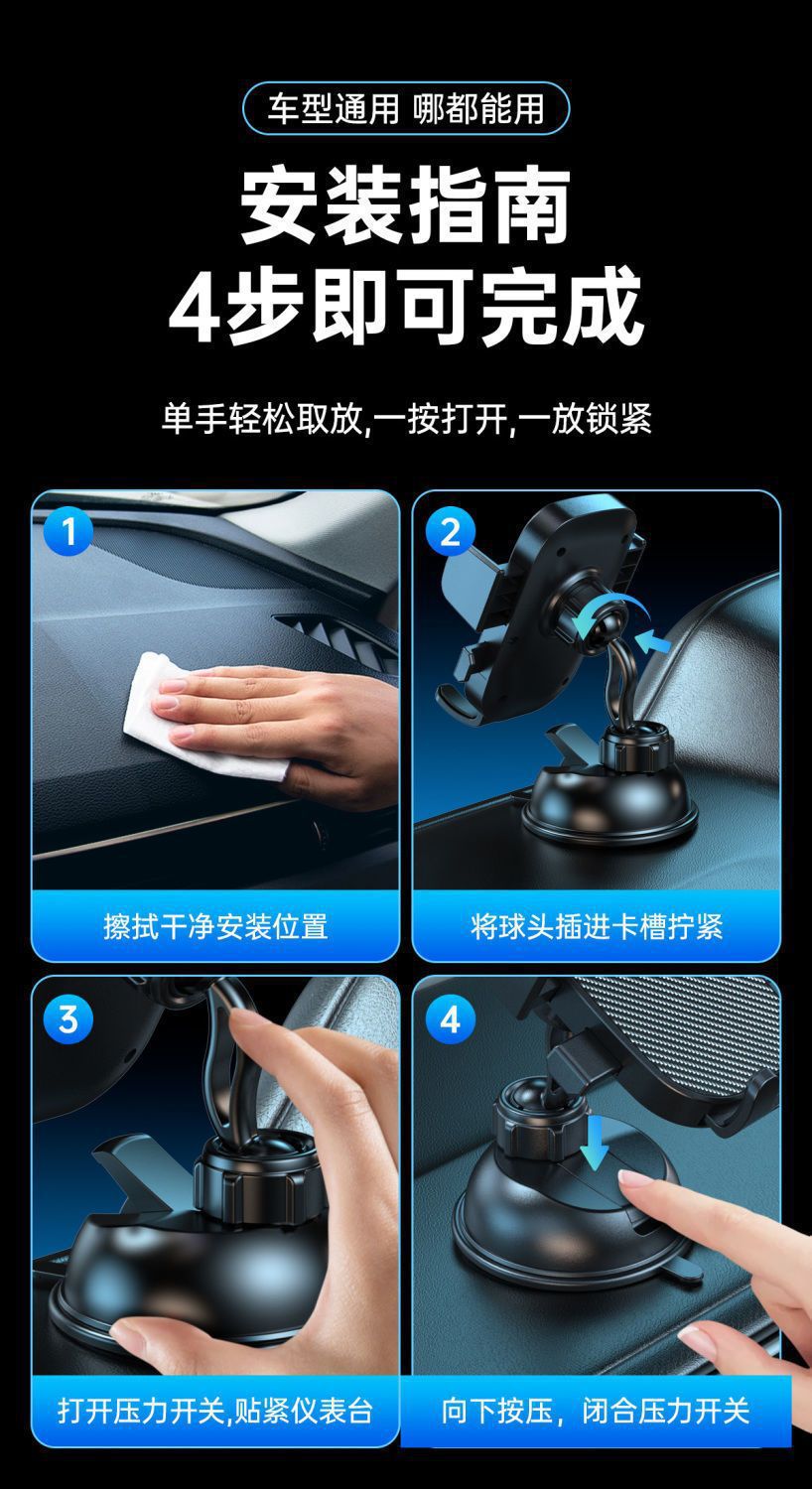 车型通用 哪都能用

安装指南
4步即可完成

单手轻松取放,一按打开,一放锁紧

1

擦拭干净安装位置

2

将球头插进卡槽拧紧

3

打开压力开关,贴紧仪表台

4

向下按压，闭合压力开关