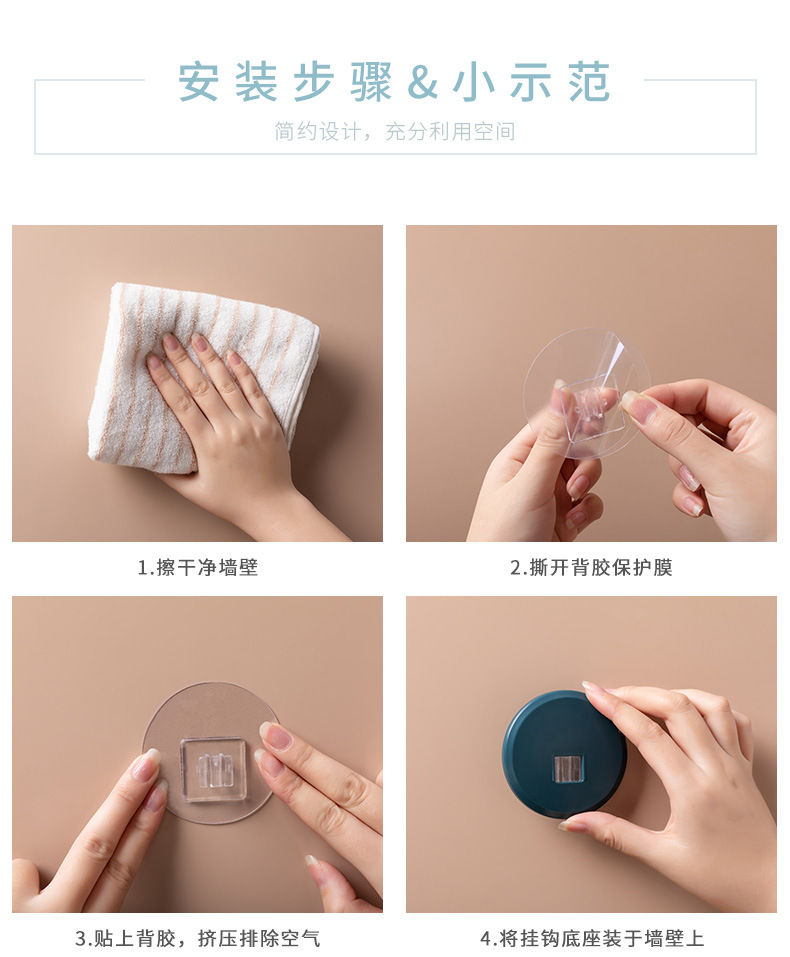 安装步骤&小示范

简约设计，充分利用空间

1.擦干净墙壁

2.撕开背胶保护膜

3.贴上背胶，挤压排除空气

4.将挂钩底座装于墙壁上