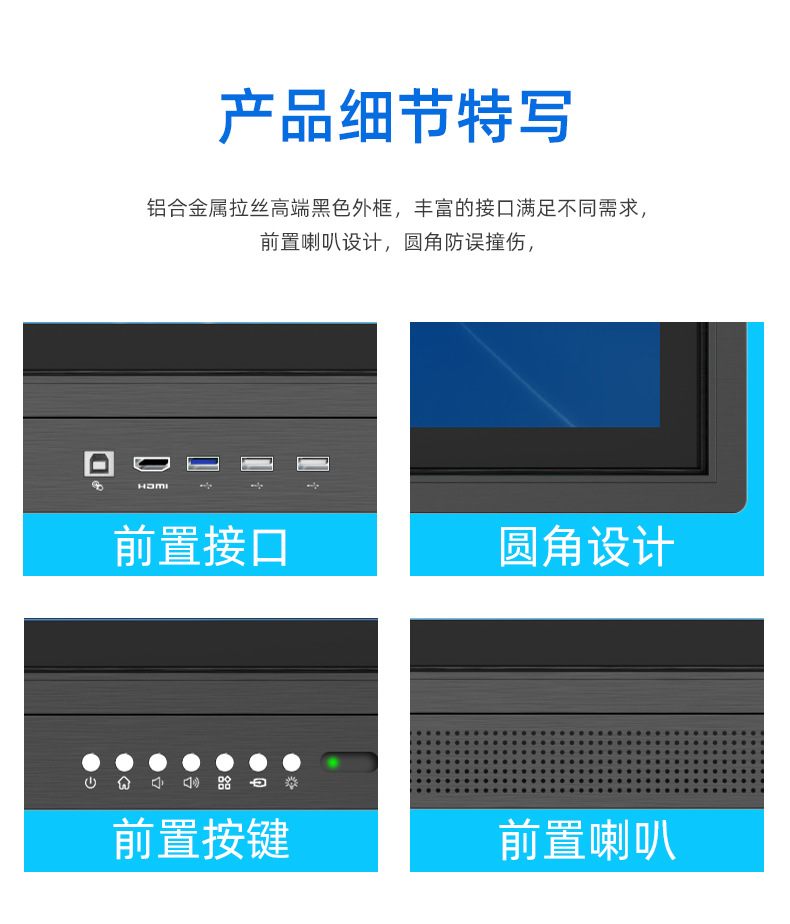 产品细节特写

铝合金属拉丝高端黑色外框，丰富的接口满足不同需求，
前置喇叭设计，圆角防误撞伤，

HDMI

前置接口

圆角设计

前置按键

前置喇叭