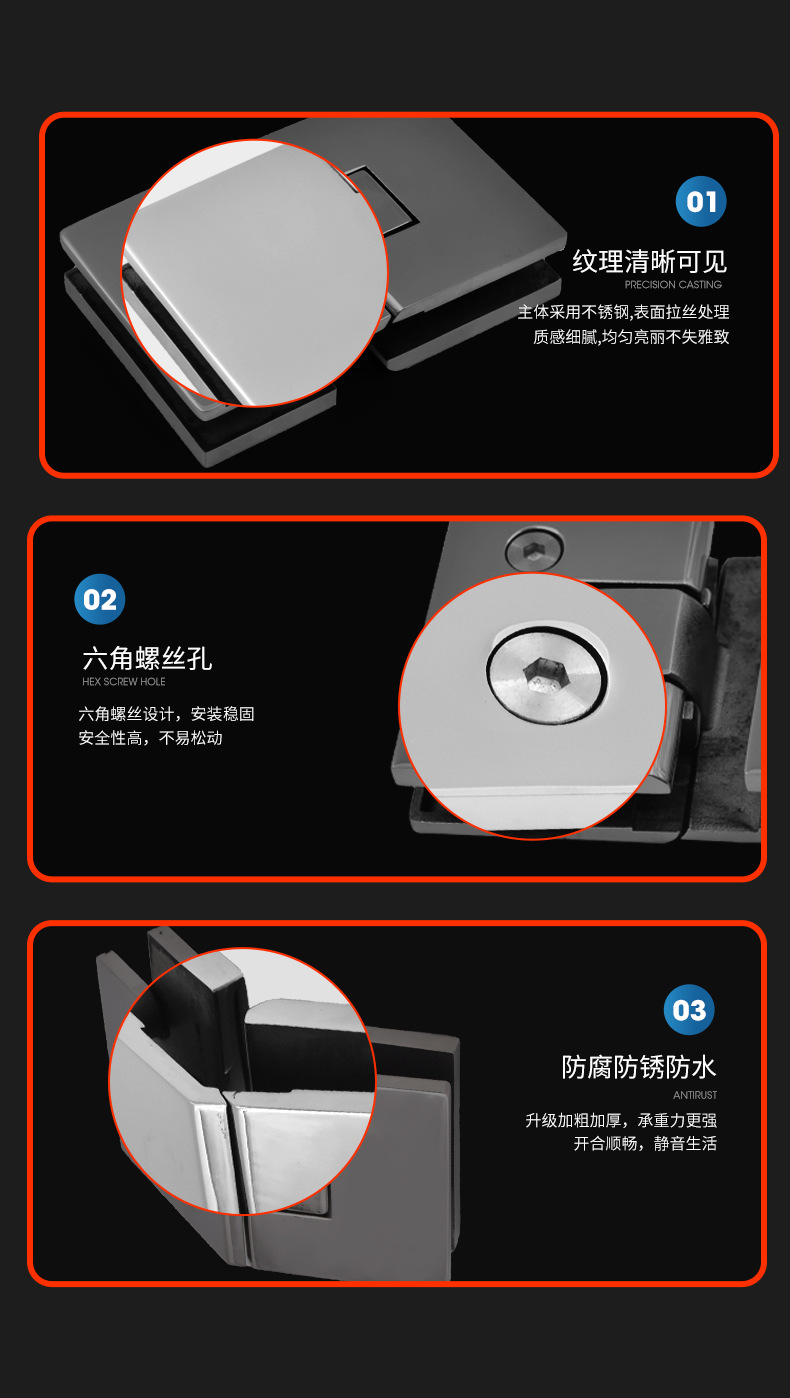 01

纹理清晰可见
PRECISION CASTING

主体采用不锈钢,表面拉丝处理
质感细腻,均匀亮丽不失雅致

02

六角螺丝孔
HEX SCREW HOLE

六角螺丝设计，安装稳固
安全性高，不易松动

03

防腐防锈防水
ANTIRUST

升级加粗加厚，承重力更强
开合顺畅，静音生活