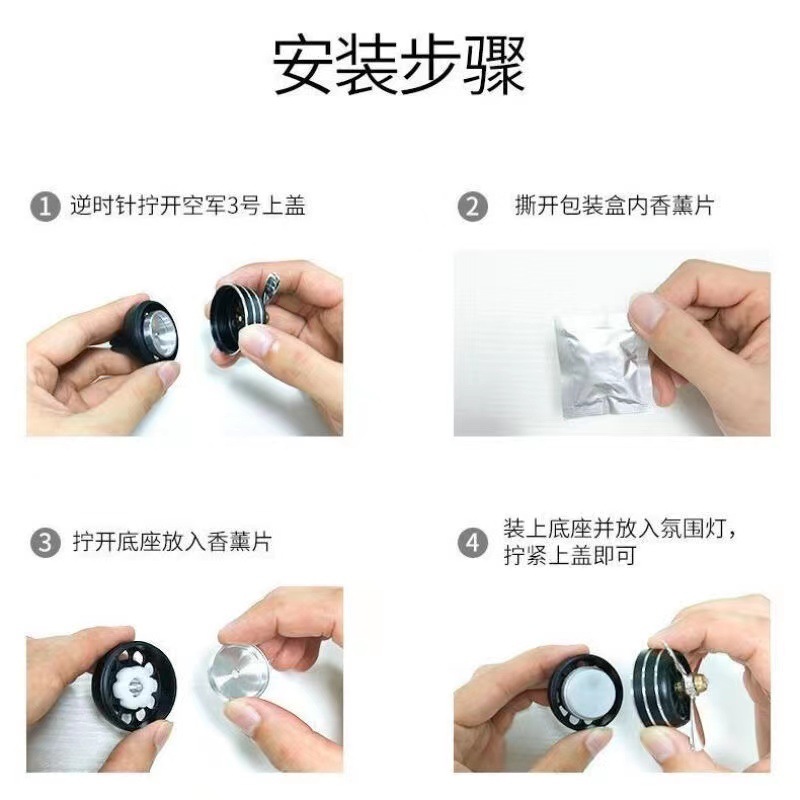 安装步骤

1 逆时针拧开空军3号上盖

2 撕开包装盒内香薰片

3 拧开底座放入香薰片

4 装上底座并放入氛围灯，拧紧上盖即可