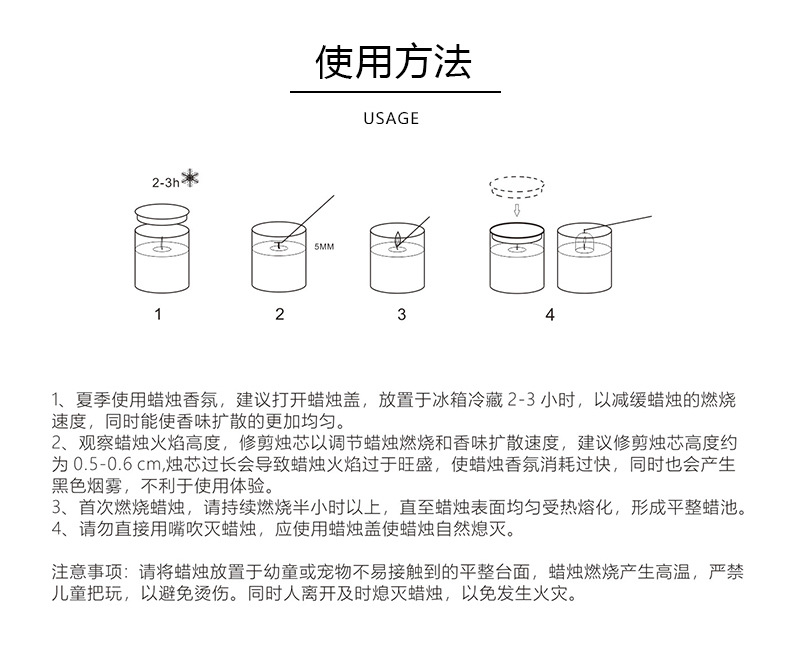 使用方法

USAGE

2-3h

5MM

1

2

3

4

1、夏季使用蜡烛香氛，建议打开蜡烛盖，放置于冰箱冷藏 2-3 小时，以减缓蜡烛的燃烧速度，同时能使香味扩散的更加均匀。
2、观察蜡烛火焰高度，修剪烛芯以调节蜡烛燃烧和香味扩散速度，建议修剪烛芯高度约为 0.5-0.6 cm,烛芯过长会导致蜡烛火焰过于旺盛，使蜡烛香氛消耗过快，同时也会产生黑色烟雾，不利于使用体验。
3、首次燃烧蜡烛，请持续燃烧半小时以上，直至蜡烛表面均匀受热熔化，形成平整蜡池。
4、请勿直接用嘴吹灭蜡烛，应使用蜡烛盖使蜡烛自然熄灭。

注意事项：请将蜡烛放置于幼童或宠物不易接触到的平整台面，蜡烛燃烧产生高温，严禁儿童把玩，以避免烫伤。同时人离开及时熄灭蜡烛，以免发生火灾。