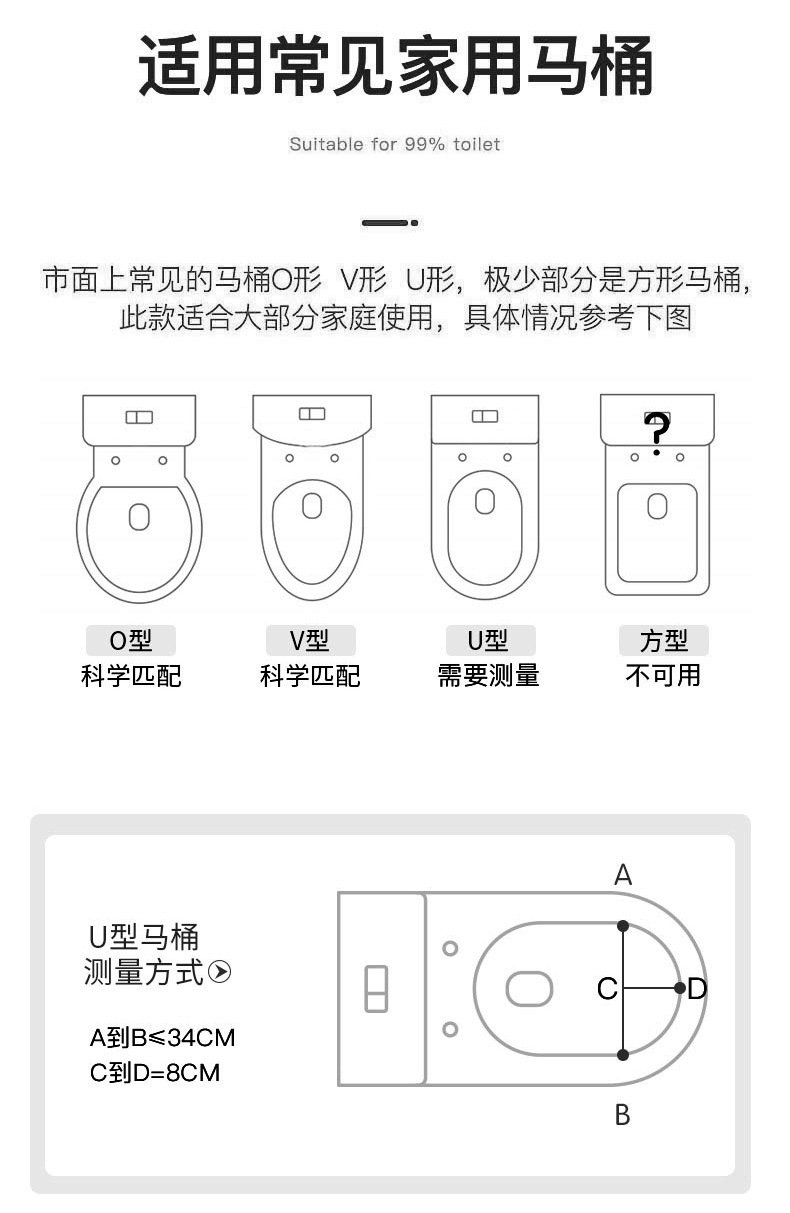 适用常见家用马桶

Suitable for 99% toilet

市面上常见的马桶O形 V形 U形，极少部分是方形马桶，此款适合大部分家庭使用，具体情况参考下图

?

O型
科学匹配

V型
科学匹配

U型
需要测量

方型
不可用

U型马桶
测量方式

A到B≤34CM
C到D=8CM

A
C
D
B