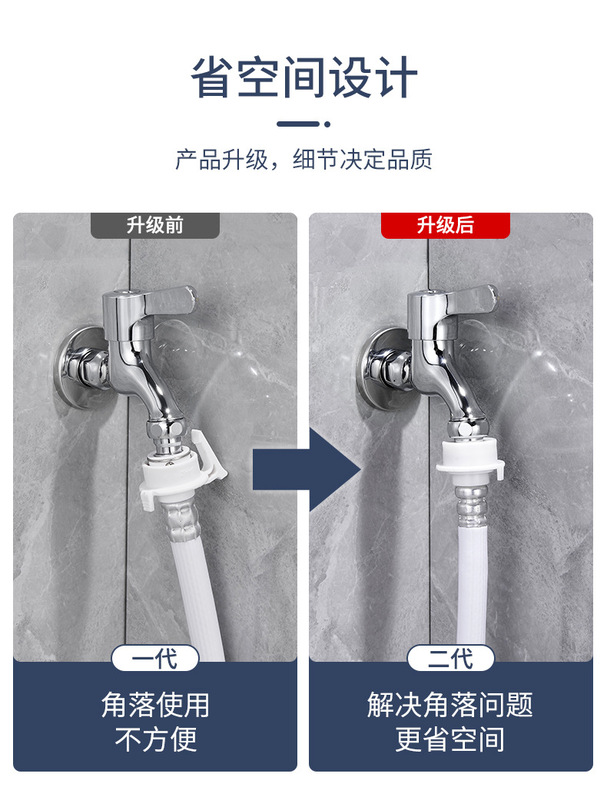 省空间设计

产品升级，细节决定品质

升级前

一代

角落使用
不方便

升级后

二代

解决角落问题
更省空间