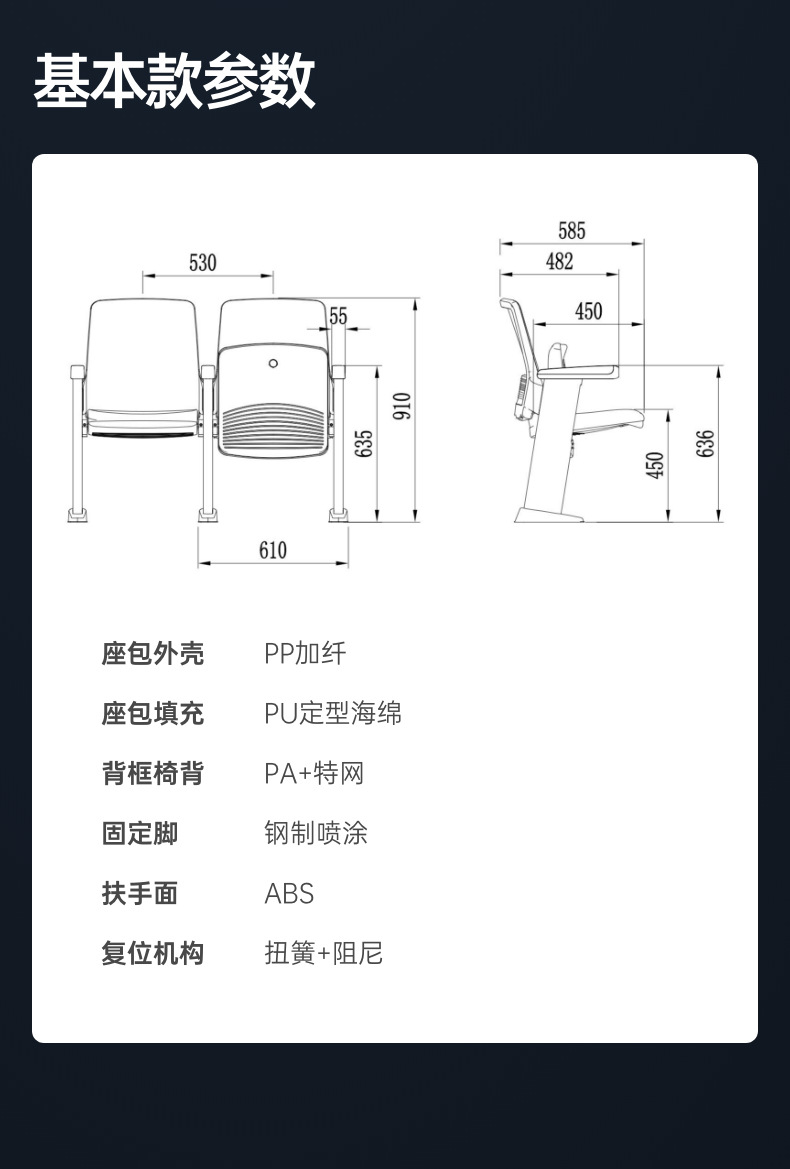 基本款参数

530
55
910
635
610
585
482
450
450
636

| 座包外壳 | PP加纤 |
|---|---|
| 座包填充 | PU定型海绵 |
| 背框椅背 | PA+特网 |
| 固定脚 | 钢制喷涂 |
| 扶手面 | ABS |
| 复位机构 | 扭簧+阻尼 |