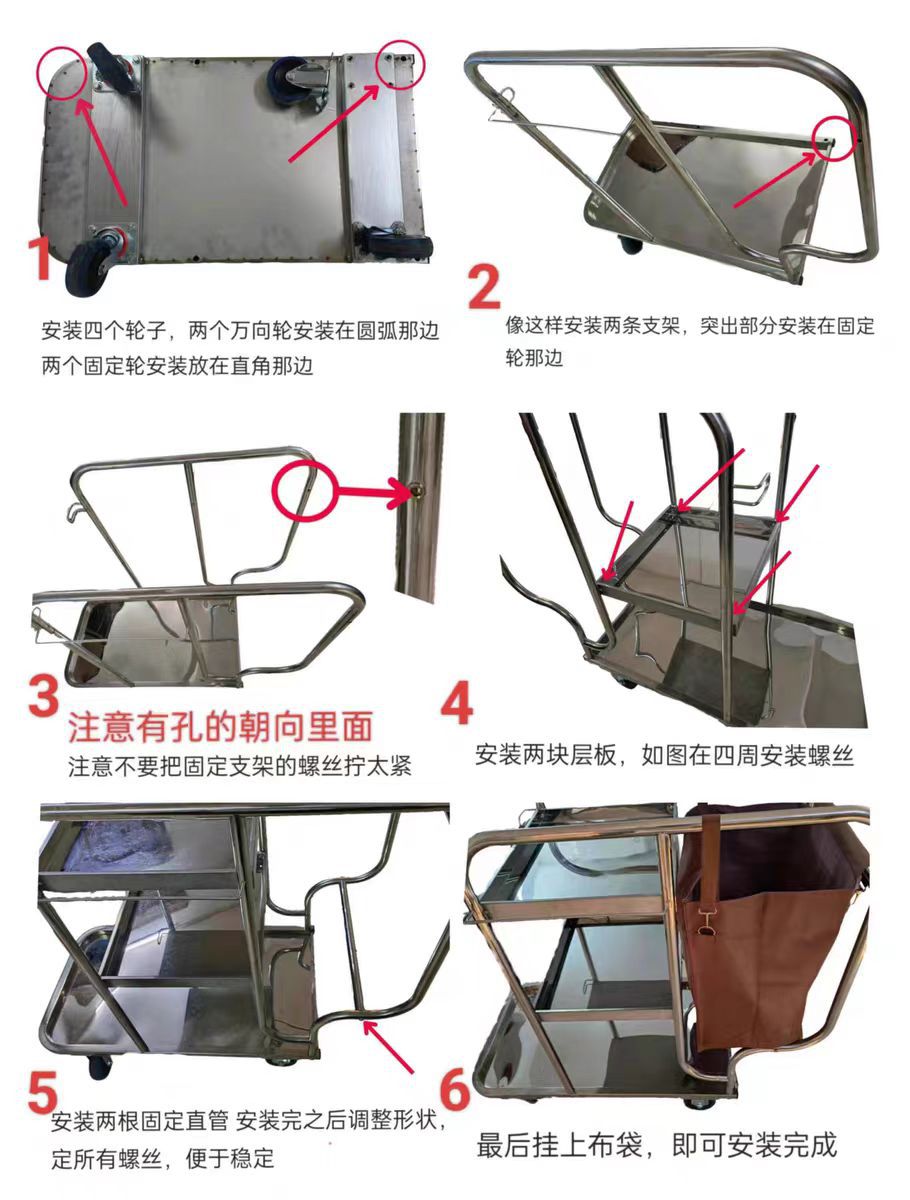 1

安装四个轮子，两个万向轮安装在圆弧那边
两个固定轮安装放在直角那边

2

像这样安装两条支架，突出部分安装在固定轮那边

3

注意有孔的朝向里面
注意不要把固定支架的螺丝拧太紧

4

安装两块层板，如图在四周安装螺丝

5

安装两根固定直管 安装完之后调整形状，定所有螺丝，便于稳定

6

最后挂上布袋，即可安装完成