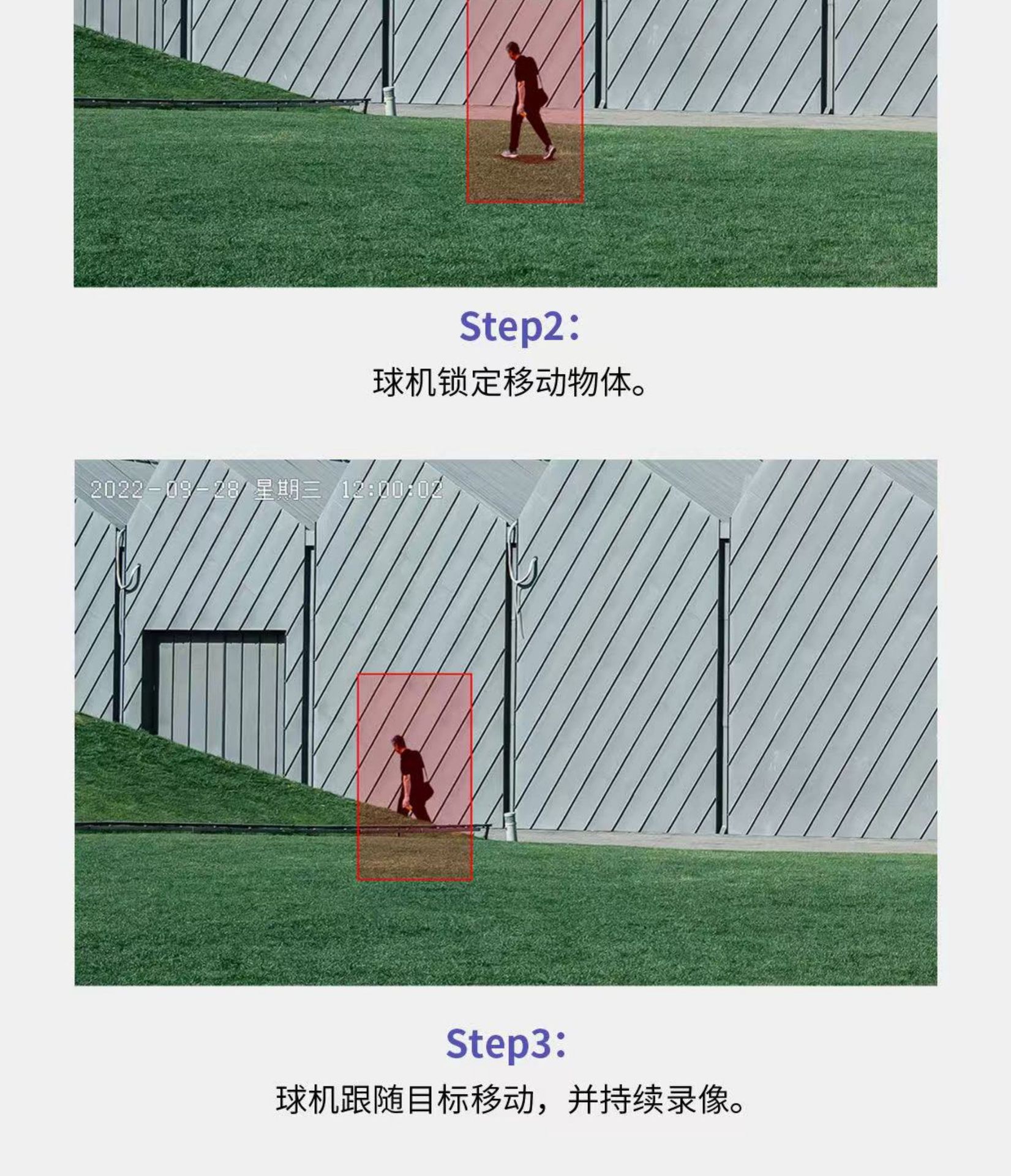 Step2：

球机锁定移动物体。

2022-09-28 星期三 12:00:02

Step3：

球机跟随目标移动，并持续录像。