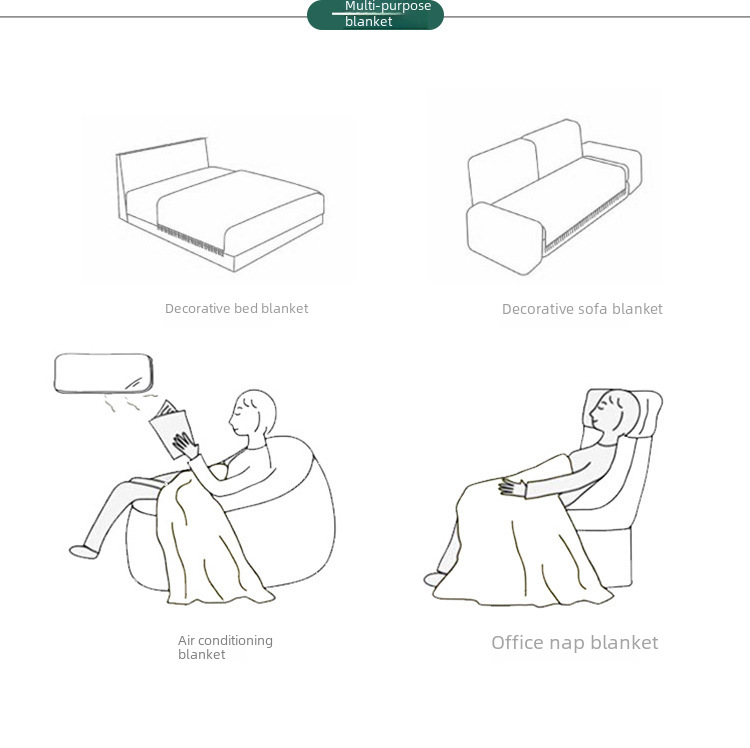 Multi-purpose blanket

Decorative bed blanket

Decorative sofa blanket

Air conditioning blanket

Office nap blanket