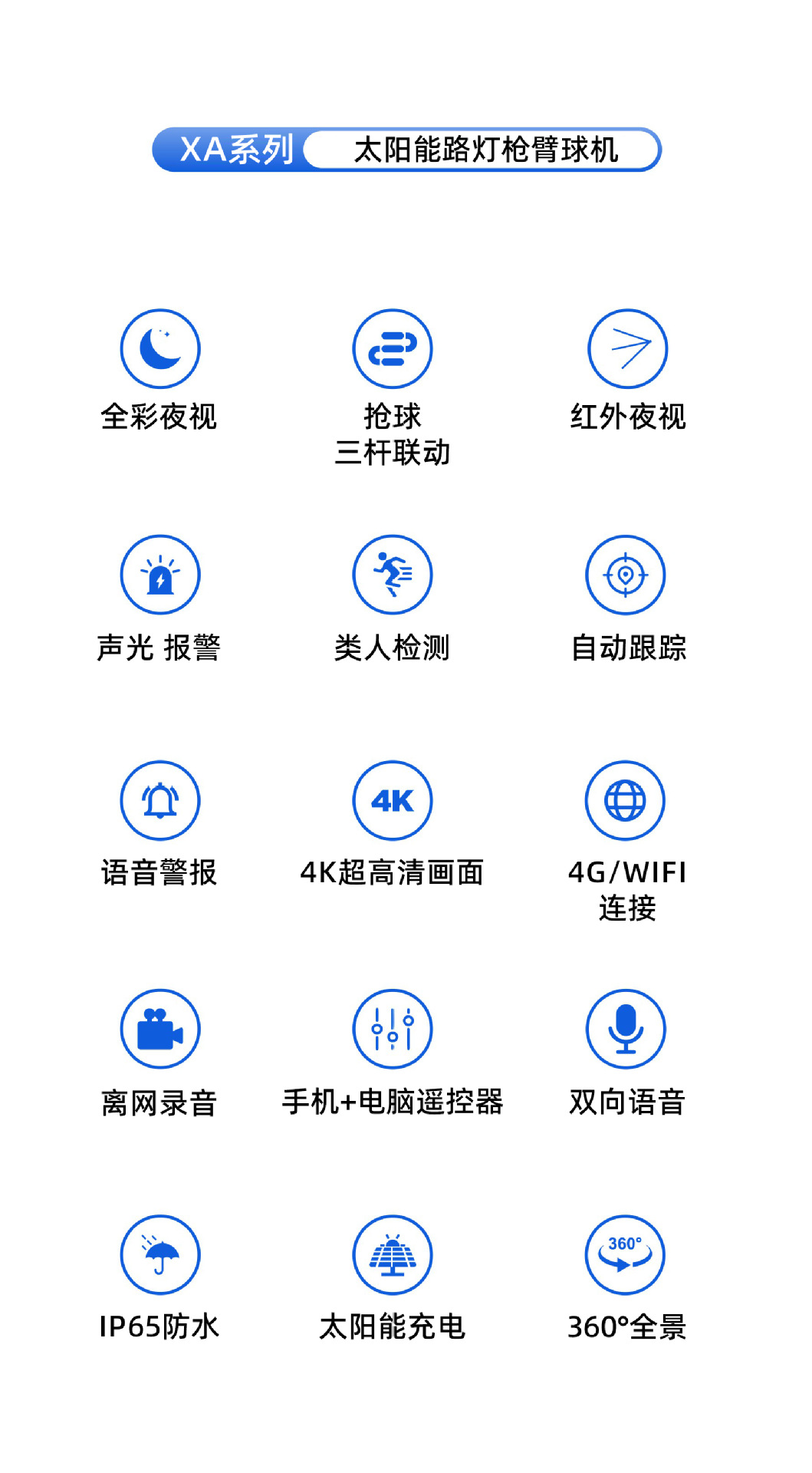 XA系列 太阳能路灯枪臂球机

全彩夜视

抢球
三杆联动

红外夜视

声光 报警

类人检测

自动跟踪

语音警报

4K

4K超高清画面

4G/WIFI
连接

离网录音

手机+电脑遥控器

双向语音

IP65防水

太阳能充电

360°

360°全景