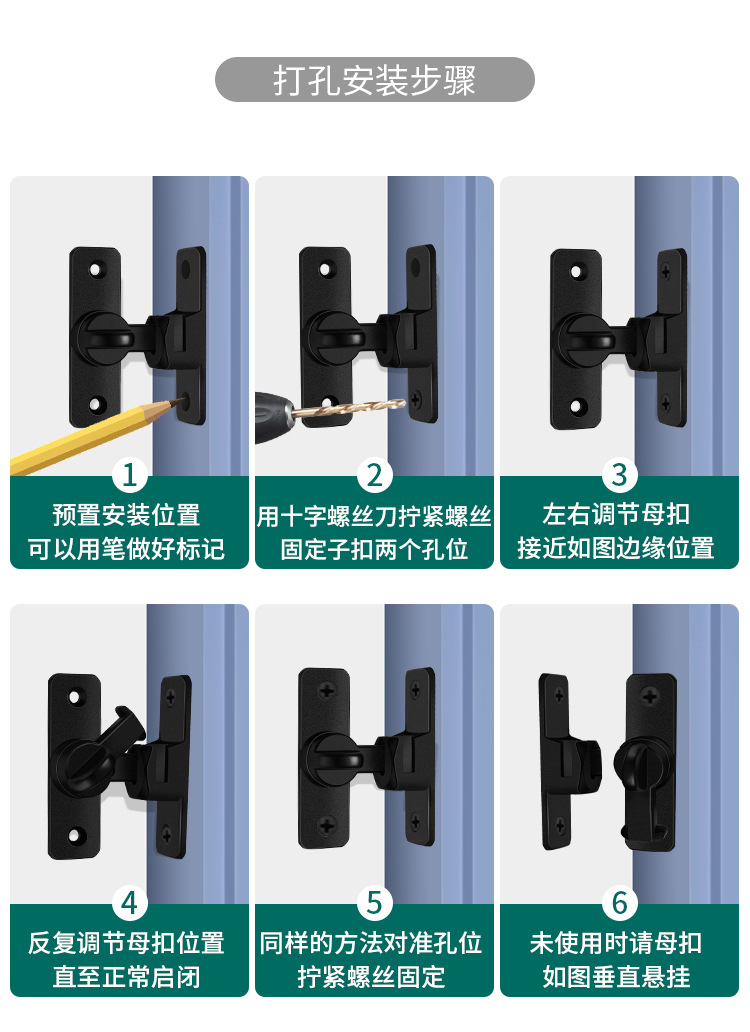 打孔安装步骤

1
预置安装位置
可以用笔做好标记

2
用十字螺丝刀拧紧螺丝
固定子扣两个孔位

3
左右调节母扣
接近如图边缘位置

4
反复调节母扣位置
直至正常启闭

5
同样的方法对准孔位
拧紧螺丝固定

6
未使用时请母扣
如图垂直悬挂