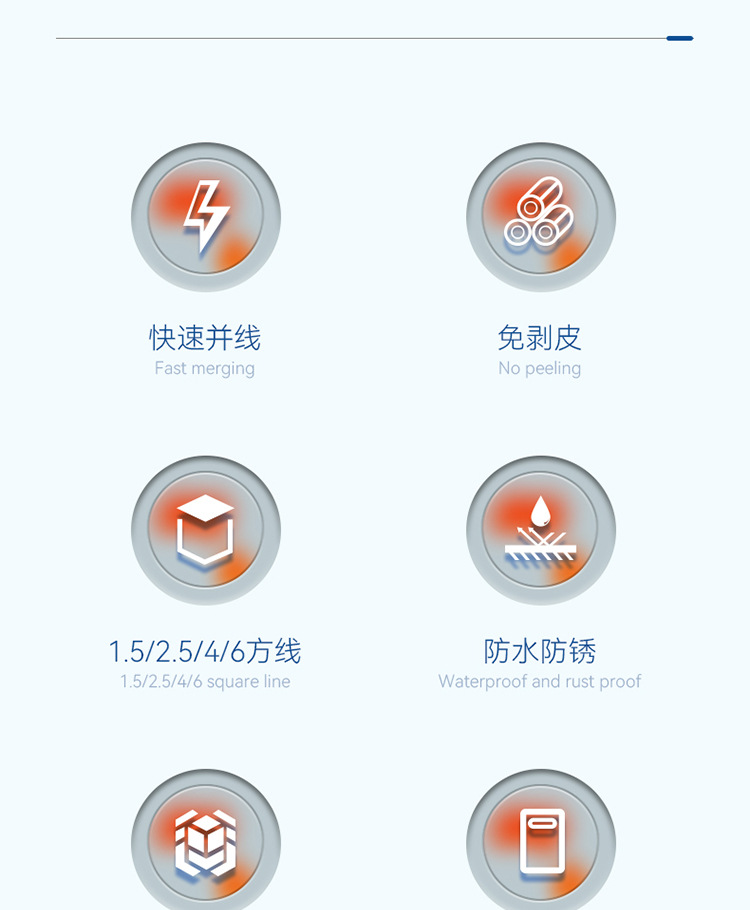 快速并线
Fast merging

免剥皮
No peeling

1.5/2.5/4/6方线
1.5/2.5/4/6 square line

防水防锈
Waterproof and rust proof