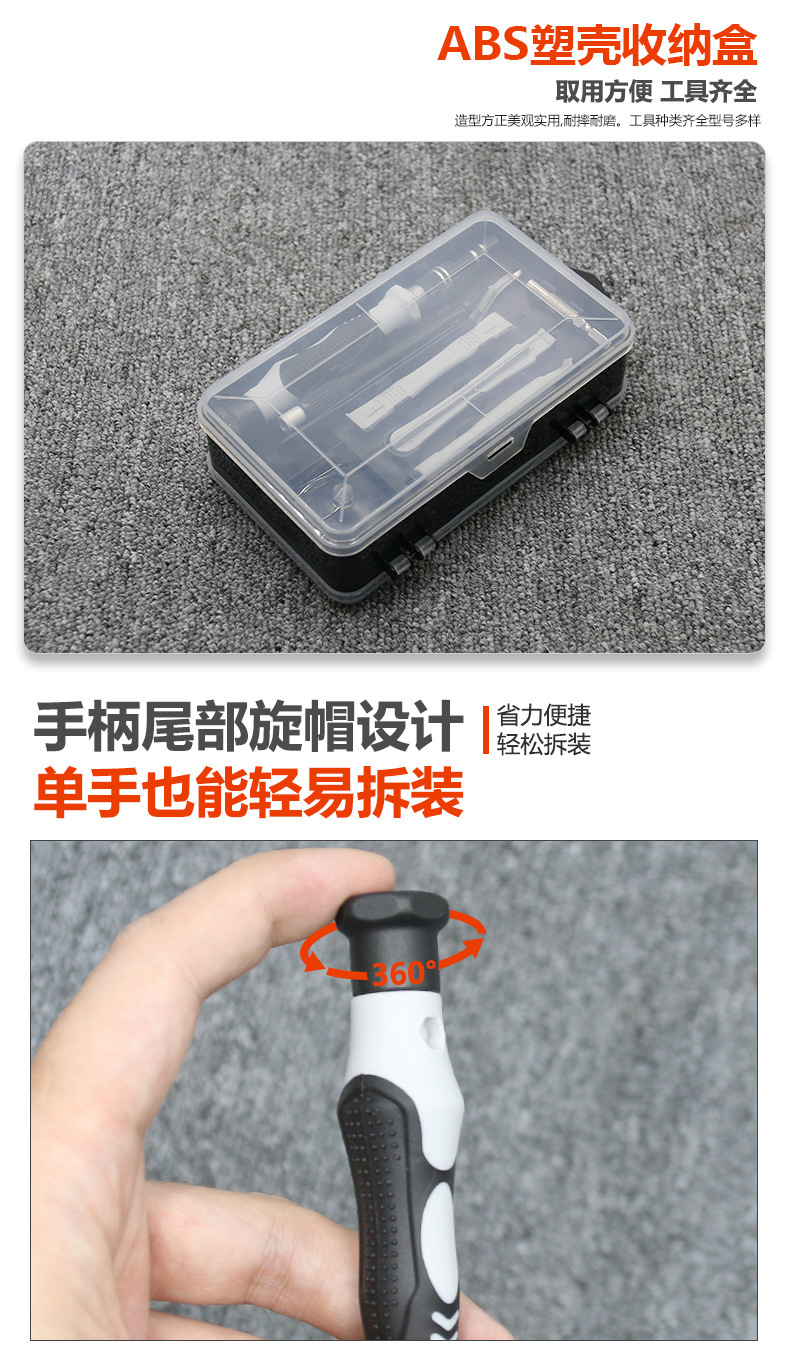 ABS塑壳收纳盒

取用方便 工具齐全

造型方正美观实用,耐摔耐磨。工具种类齐全型号多样

手柄尾部旋帽设计

省力便捷
轻松拆装

单手也能轻易拆装

360°