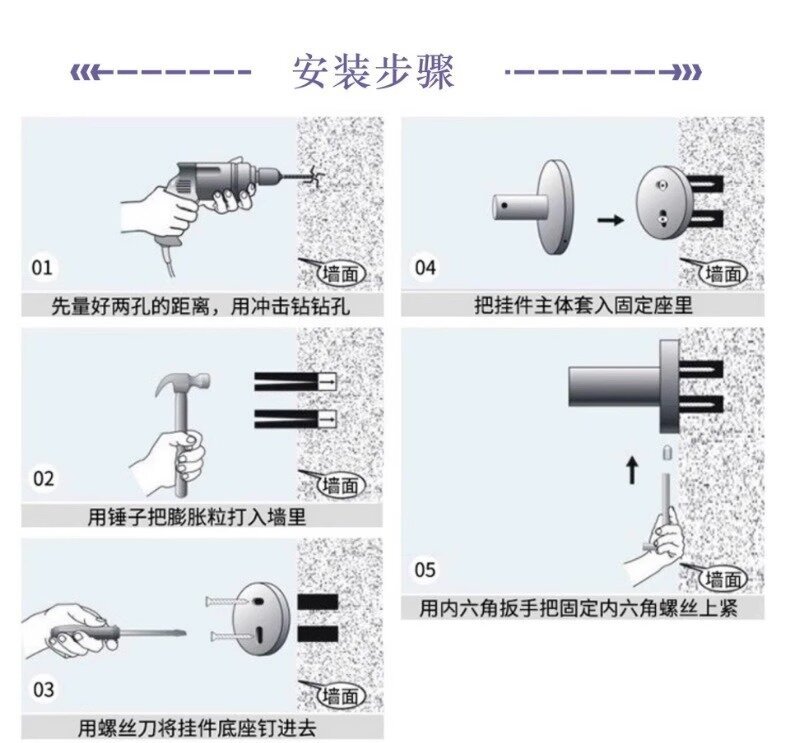 安装步骤

01
墙面
先量好两孔的距离，用冲击钻钻孔

02
墙面
用锤子把膨胀粒打入墙里

03
墙面
用螺丝刀将挂件底座钉进去

04
墙面
把挂件主体套入固定座里

05
墙面
用内六角扳手把固定内六角螺丝上紧