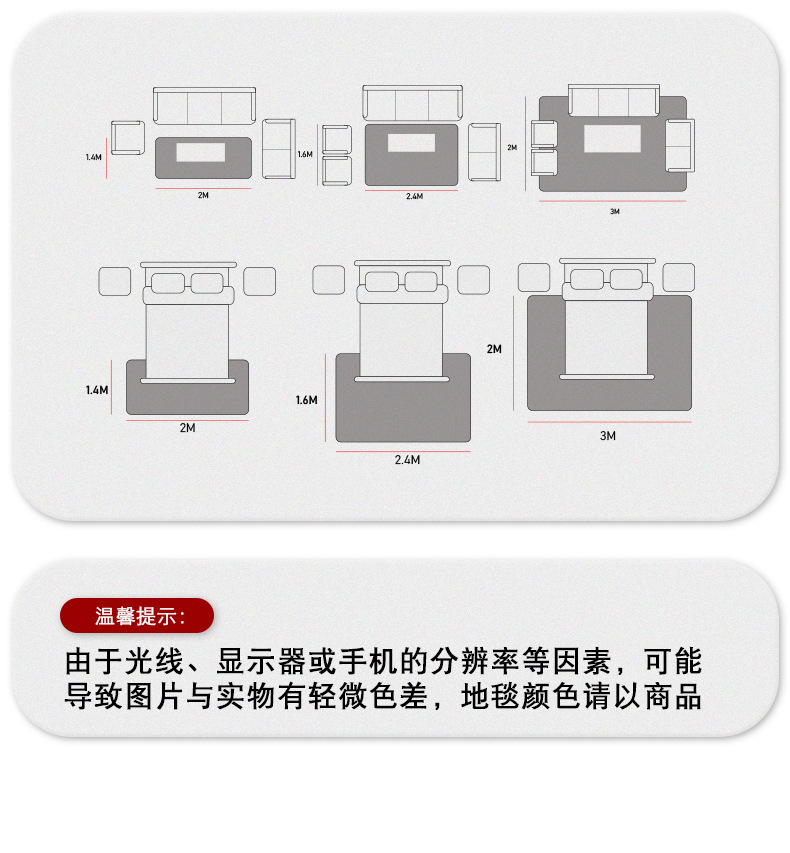 1.4M
2M
1.6M
2.4M
2M
3M

1.4M
2M
1.6M
2.4M
2M
3M

温馨提示：
由于光线、显示器或手机的分辨率等因素，可能导致图片与实物有轻微色差，地毯颜色请以商品