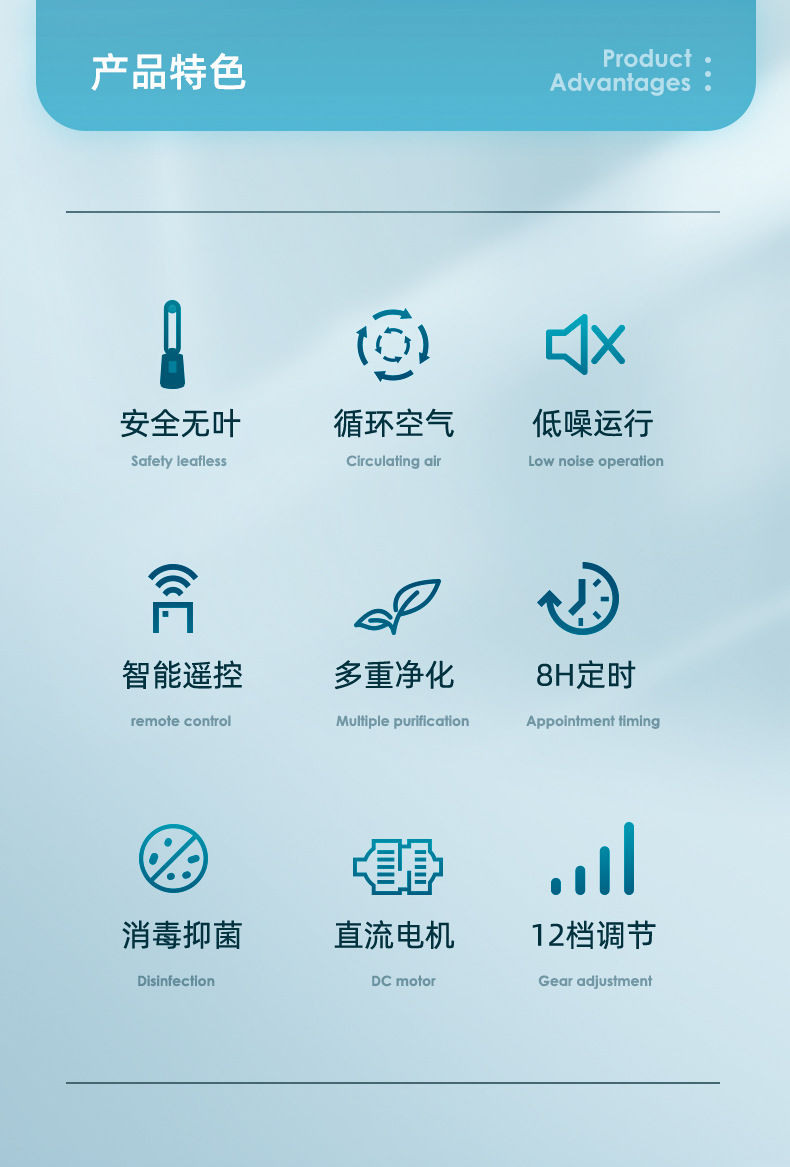 产品特色

Product
Advantages

安全无叶

Safety leafless

循环空气

Circulating air

低噪运行

Low noise operation

智能遥控

remote control

多重净化

Multiple purification

8H定时

Appointment timing

消毒抑菌

Disinfection

直流电机

DC motor

12档调节

Gear adjustment