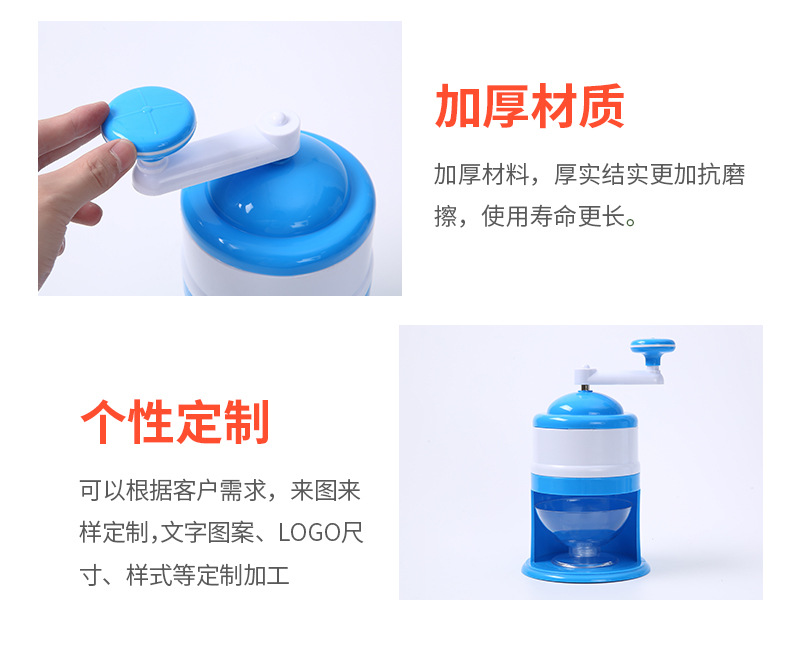 加厚材质

加厚材料，厚实结实更加抗磨擦，使用寿命更长。

个性定制

可以根据客户需求，来图来样定制,文字图案、LOGO尺寸、样式等定制加工