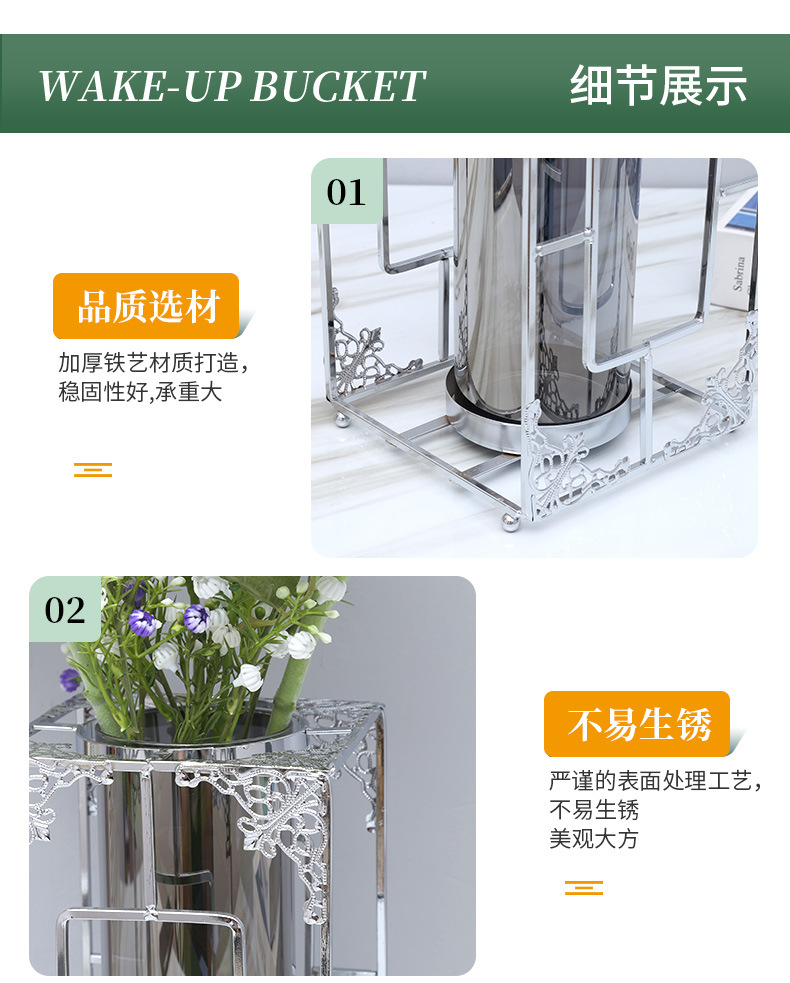 WAKE-UP BUCKET

细节展示

01

品质选材

加厚铁艺材质打造，稳固性好,承重大

Sabrina

02

不易生锈

严谨的表面处理工艺，不易生锈
美观大方