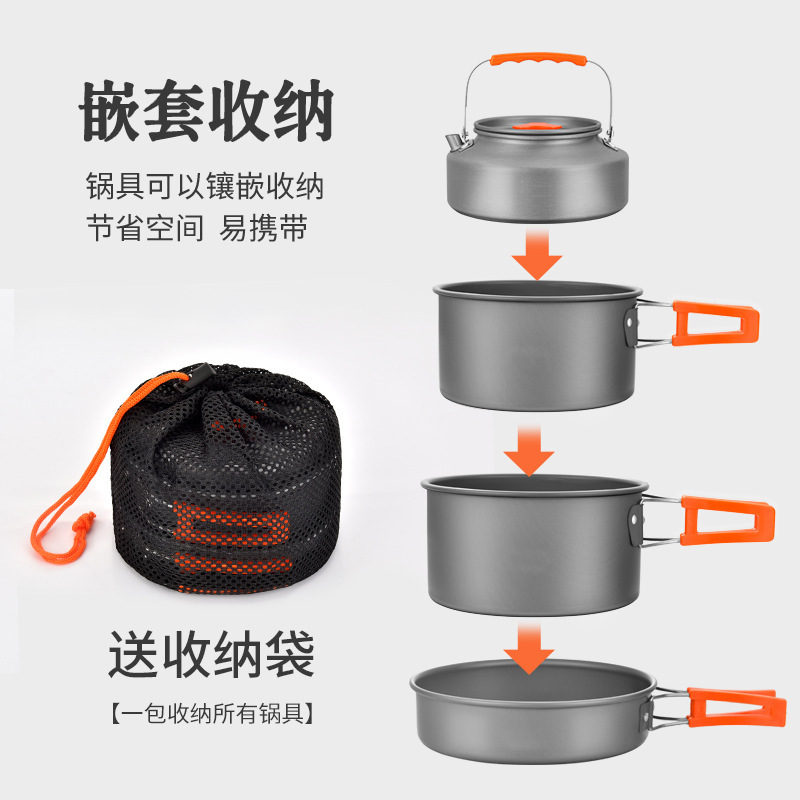 嵌套收纳

锅具可以镶嵌收纳
节省空间 易携带

送收纳袋

【一包收纳所有锅具】