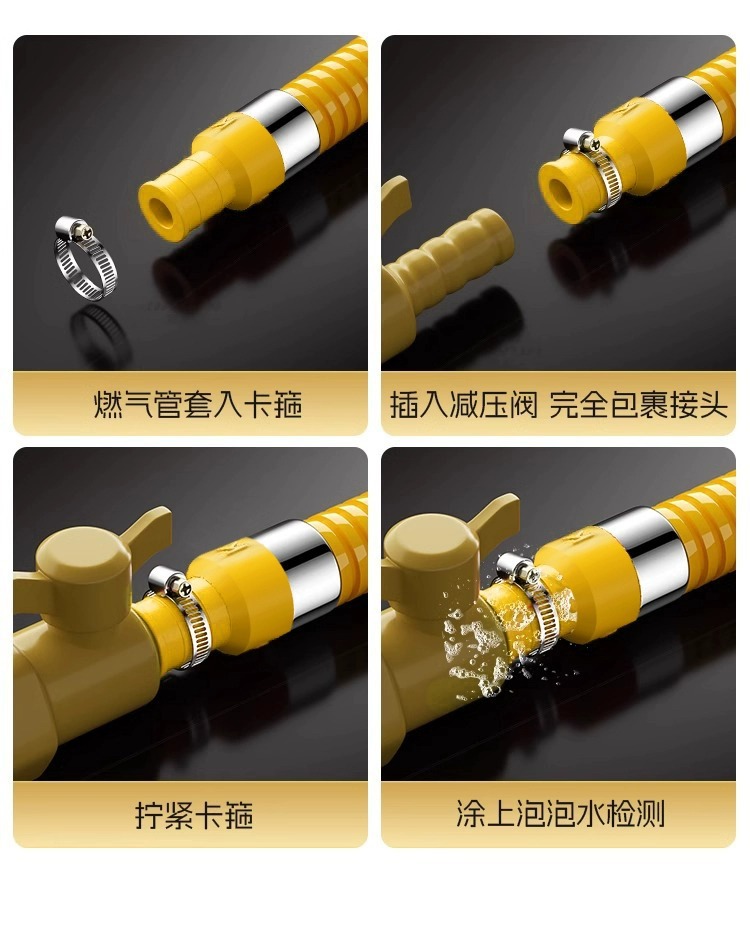 燃气管套入卡箍

插入减压阀 完全包裹接头

拧紧卡箍

涂上泡泡水检测