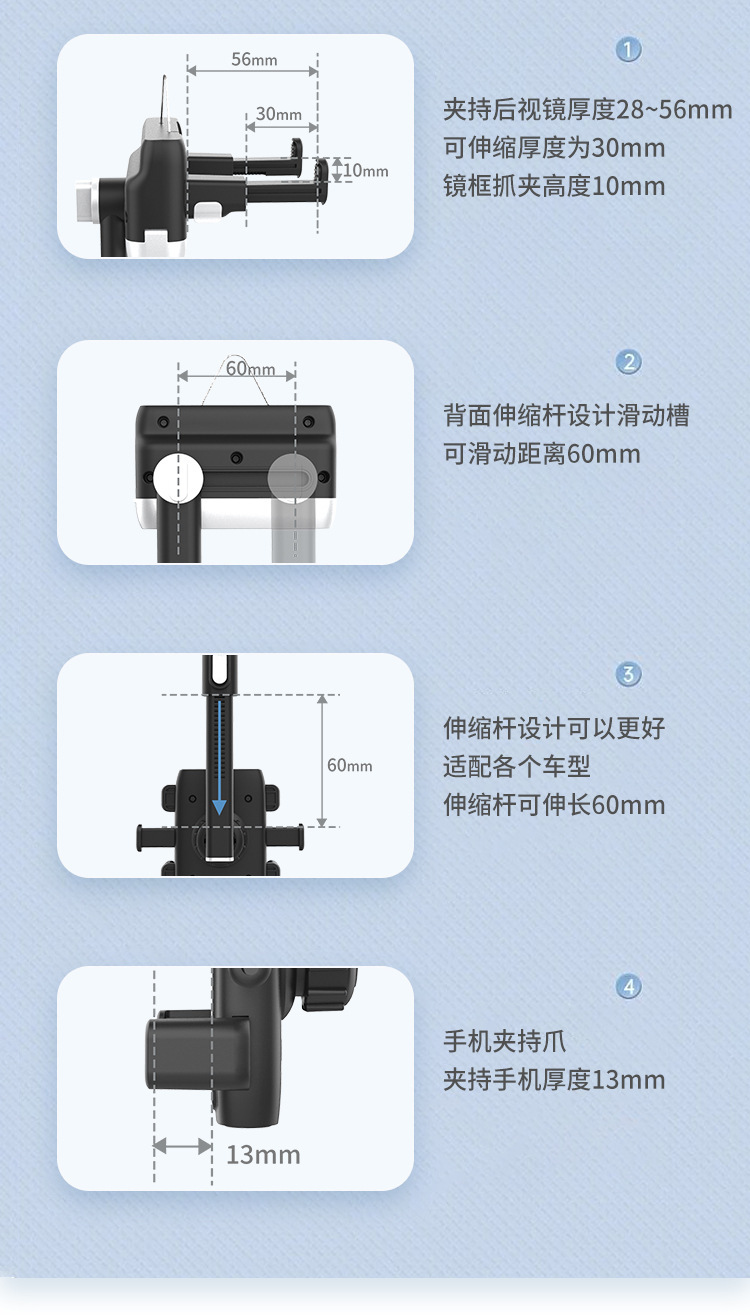 56mm

30mm

10mm

1

夹持后视镜厚度28~56mm
可伸缩厚度为30mm
镜框抓夹高度10mm

60mm

2

背面伸缩杆设计滑动槽
可滑动距离60mm

60mm

3

伸缩杆设计可以更好
适配各个车型
伸缩杆可伸长60mm

13mm

4

手机夹持爪
夹持手机厚度13mm