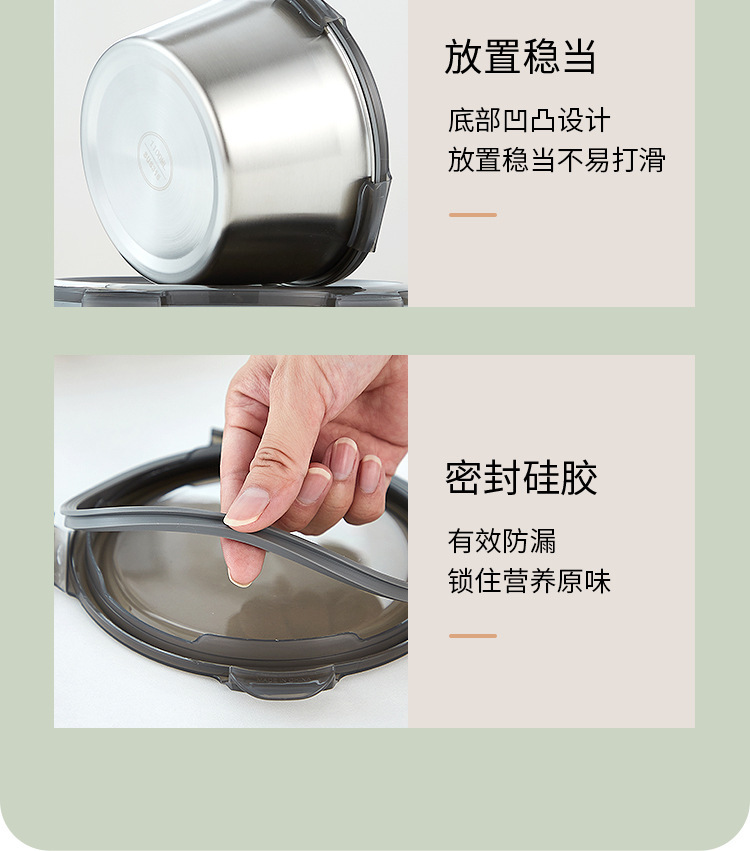 放置稳当

底部凹凸设计
放置稳当不易打滑

密封硅胶

有效防漏
锁住营养原味