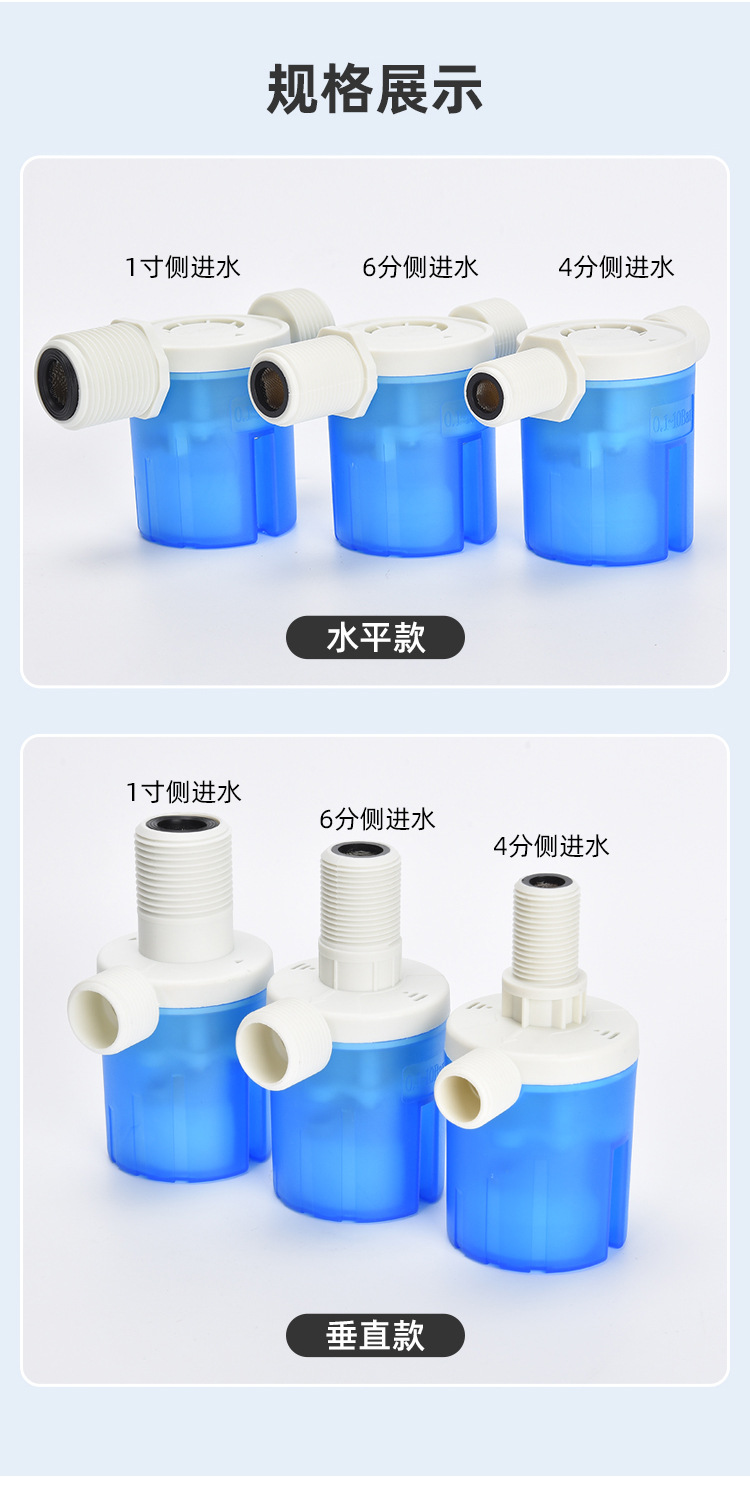 规格展示

1寸侧进水

6分侧进水

4分侧进水

水平款

1寸侧进水

6分侧进水

4分侧进水

垂直款