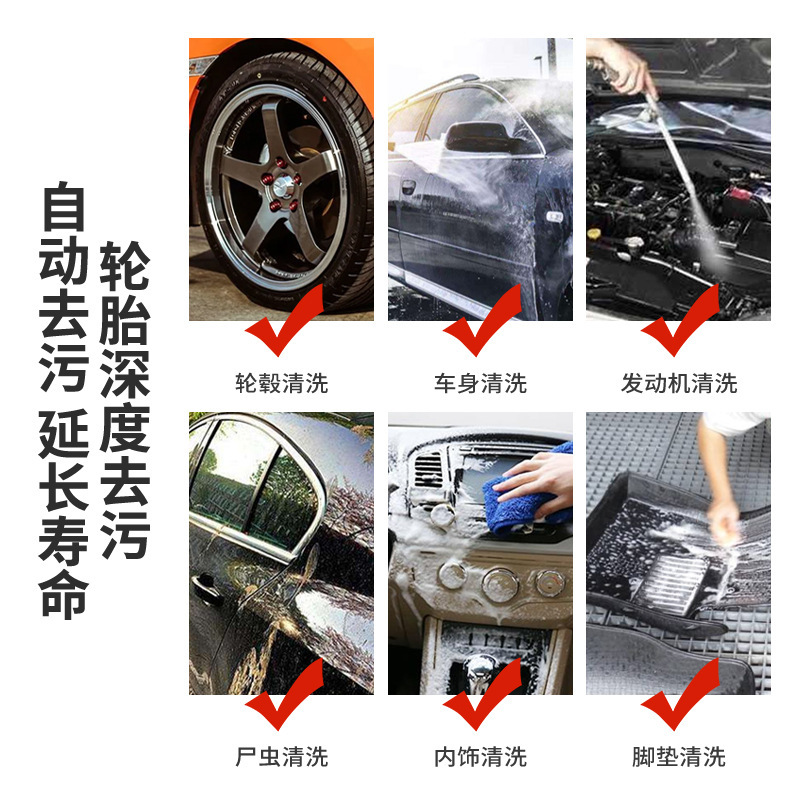 轮胎深度去污

自动去污 延长寿命

轮毂清洗

车身清洗

发动机清洗

尸虫清洗

内饰清洗

脚垫清洗