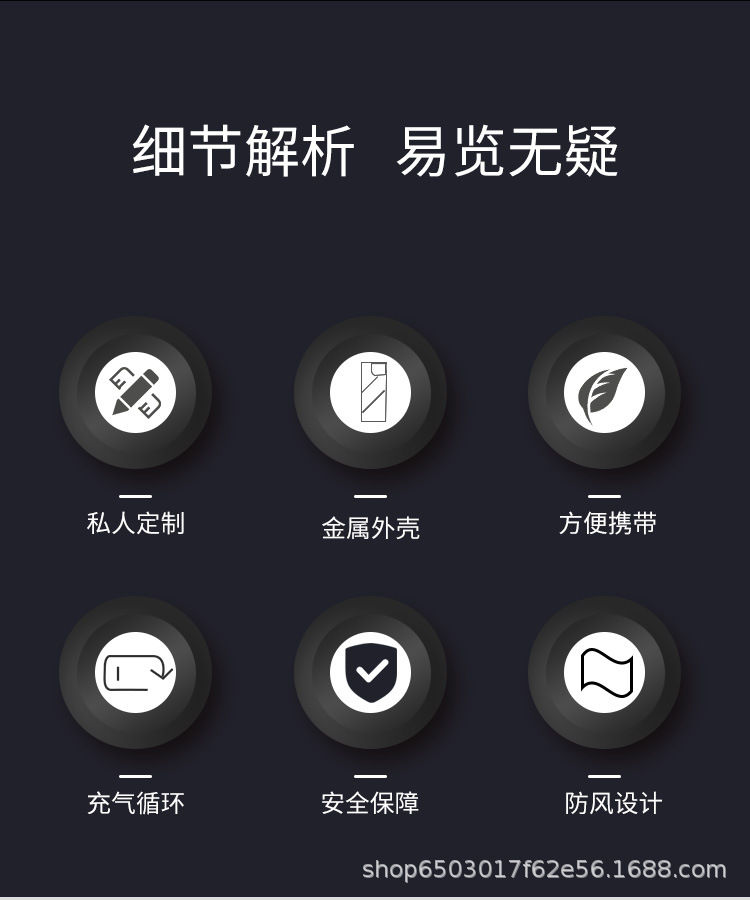 细节解析 易览无疑

私人定制

金属外壳

方便携带

充气循环

安全保障

防风设计

shop6503017f62e56.1688.com