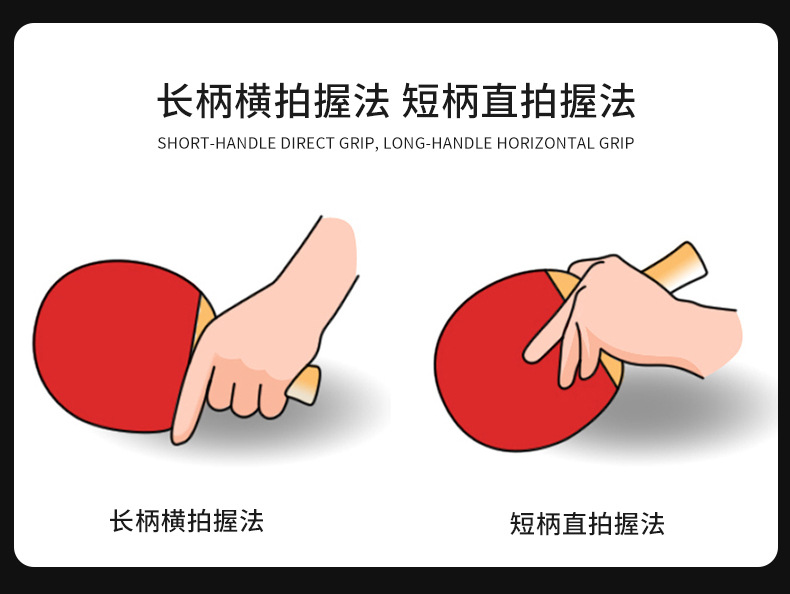 长柄横拍握法 短柄直拍握法

SHORT-HANDLE DIRECT GRIP, LONG-HANDLE HORIZONTAL GRIP

长柄横拍握法

短柄直拍握法