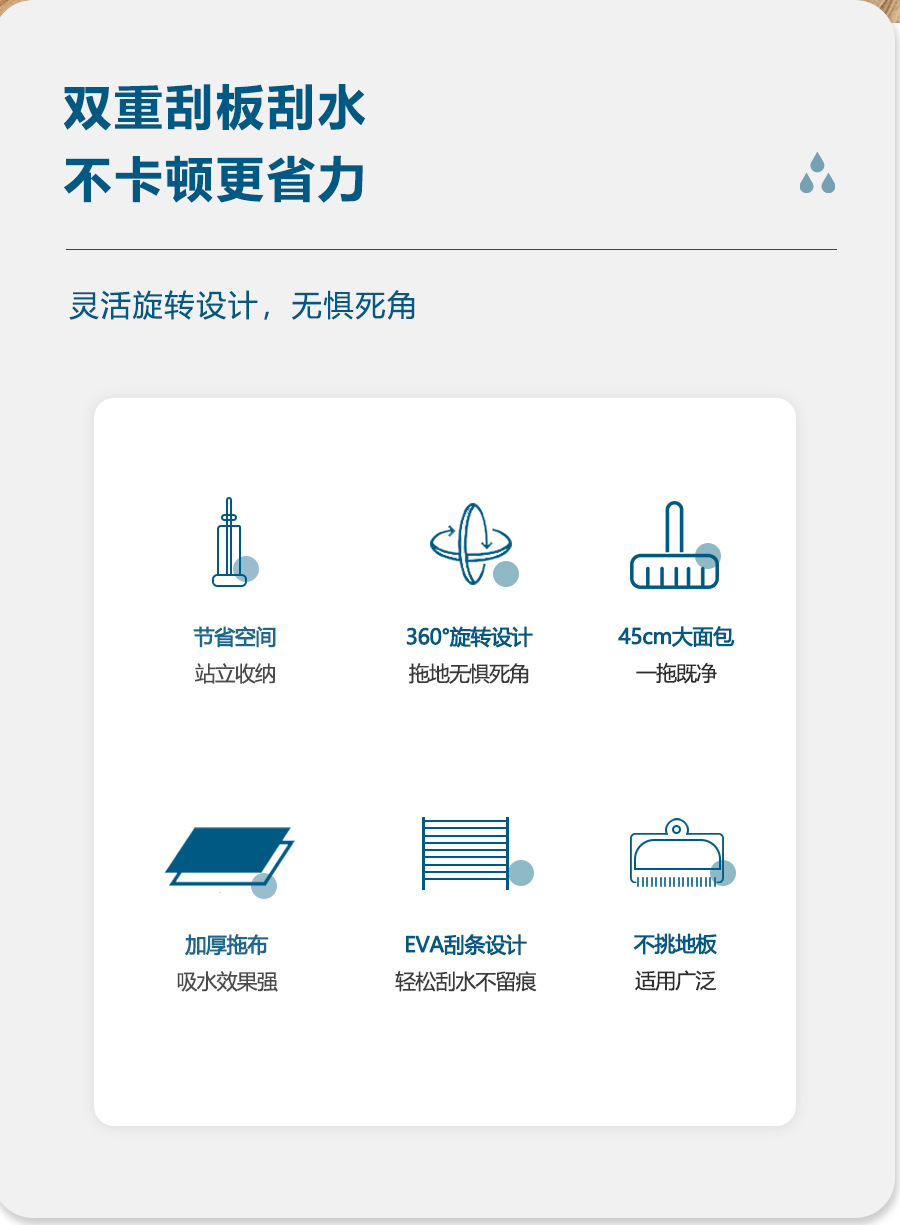 双重刮板刮水
不卡顿更省力

灵活旋转设计，无惧死角

节省空间
站立收纳

360°旋转设计
拖地无惧死角

45cm大面包
一拖既净

加厚拖布
吸水效果强

EVA刮条设计
轻松刮水不留痕

不挑地板
适用广泛