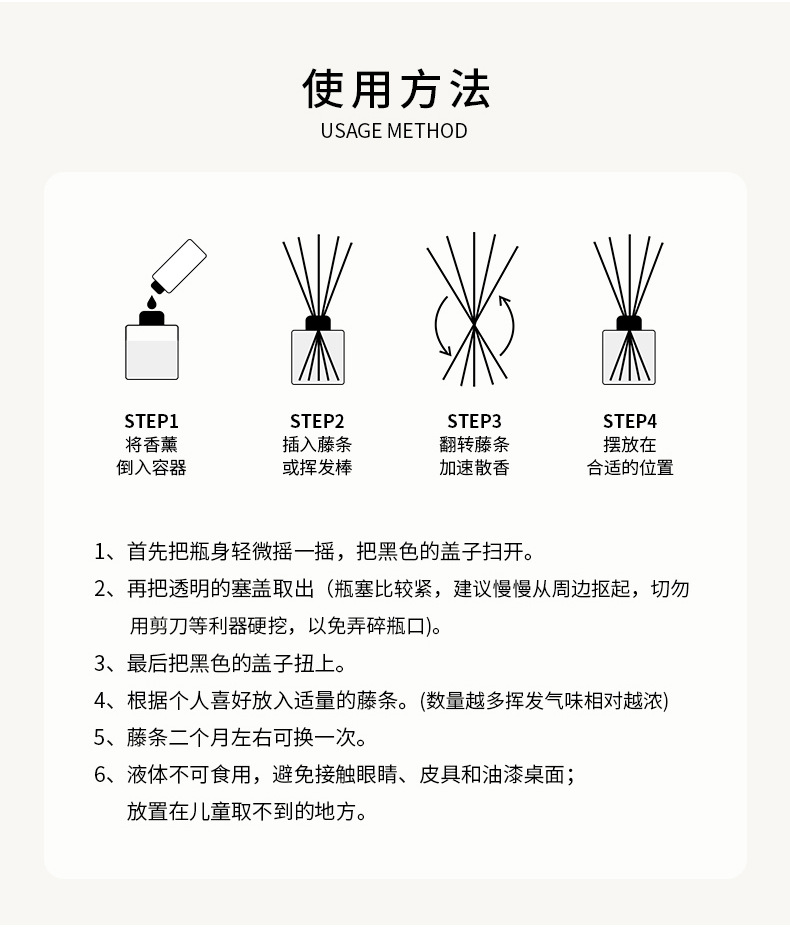 使用方法
USAGE METHOD

STEP1
将香薰
倒入容器

STEP2
插入藤条
或挥发棒

STEP3
翻转藤条
加速散香

STEP4
摆放在
合适的位置

1、首先把瓶身轻微摇一摇，把黑色的盖子扫开。

2、再把透明的塞盖取出（瓶塞比较紧，建议慢慢从周边抠起，切勿用剪刀等利器硬挖，以免弄碎瓶口)。

3、最后把黑色的盖子扭上。

4、根据个人喜好放入适量的藤条。(数量越多挥发气味相对越浓)

5、藤条二个月左右可换一次。

6、液体不可食用，避免接触眼睛、皮具和油漆桌面；放置在儿童取不到的地方。