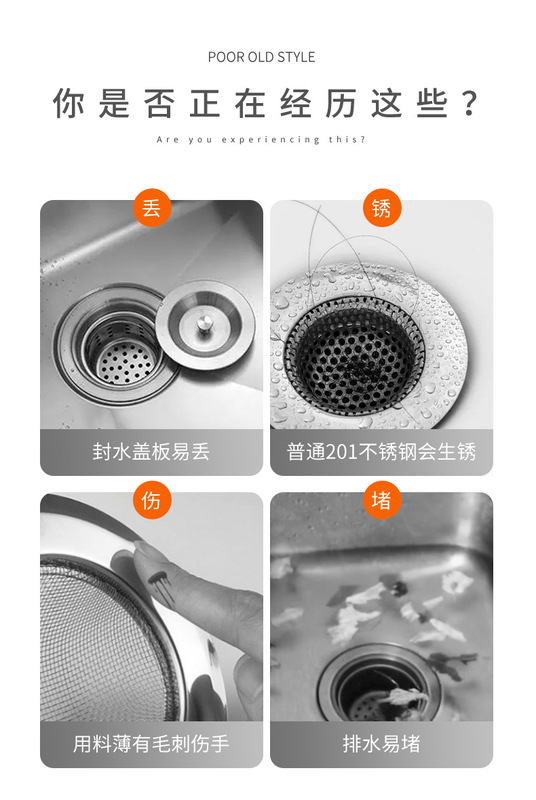 POOR OLD STYLE

你是否正在经历这些？

Are you experiencing this?

丢

封水盖板易丢

锈

普通201不锈钢会生锈

伤

用料薄有毛刺伤手

堵

排水易堵