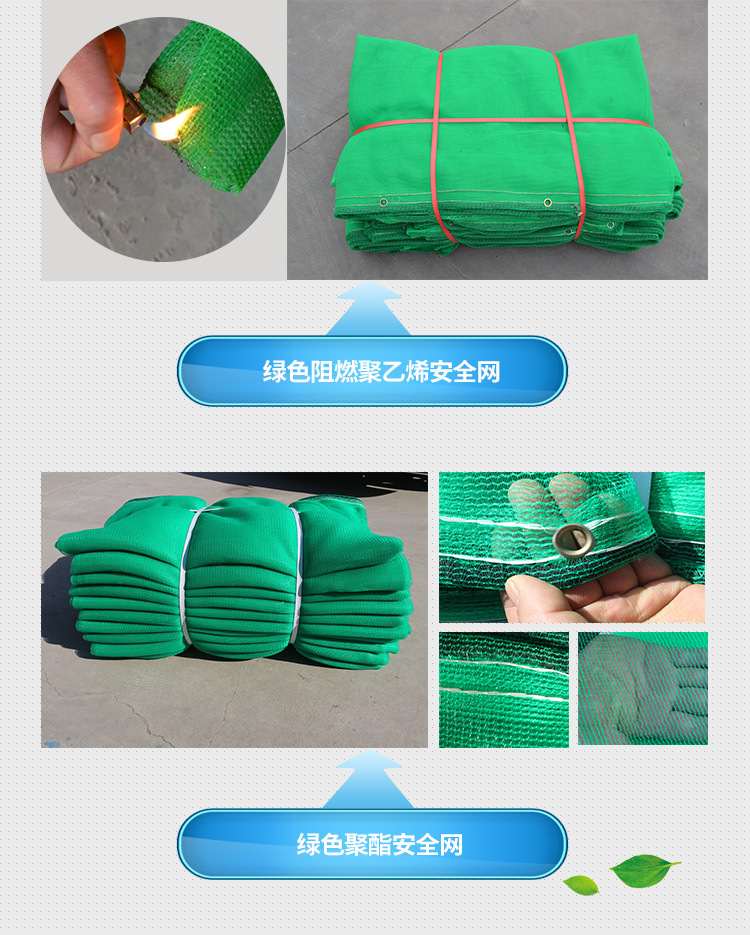 绿色阻燃聚乙烯安全网

绿色聚酯安全网