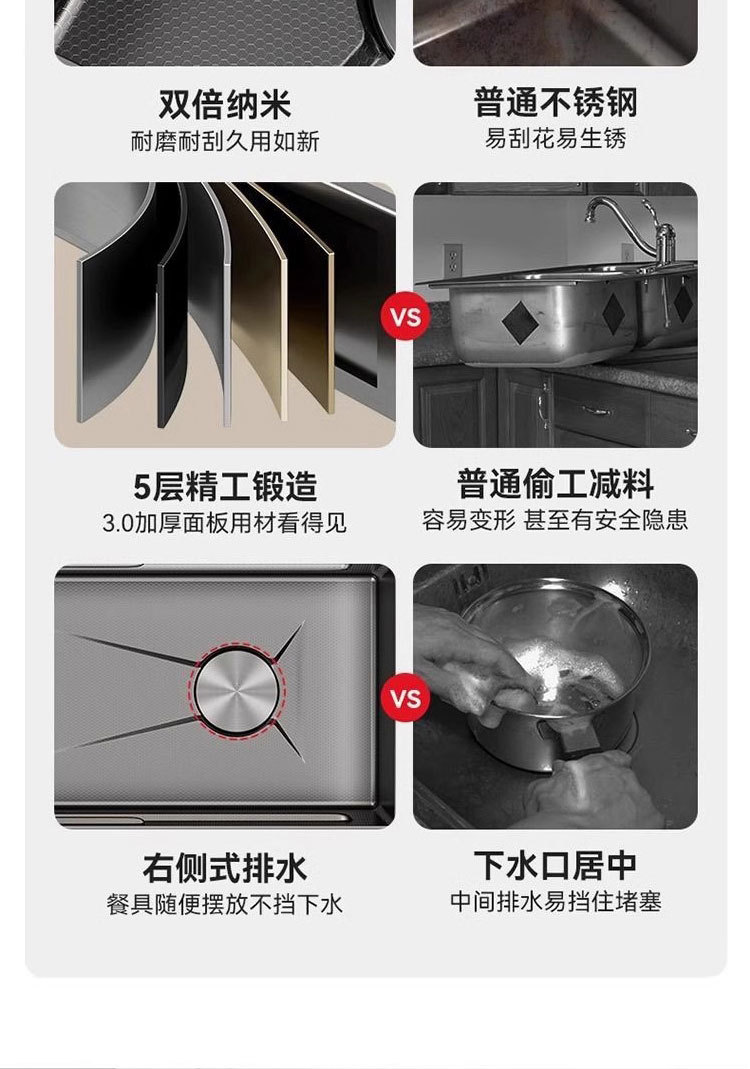 双倍纳米
耐磨耐刮久用如新

普通不锈钢
易刮花易生锈

VS

5层精工锻造
3.0加厚面板用材看得见

普通偷工减料
容易变形 甚至有安全隐患

VS

右侧式排水
餐具随便摆放不挡下水

下水口居中
中间排水易挡住堵塞