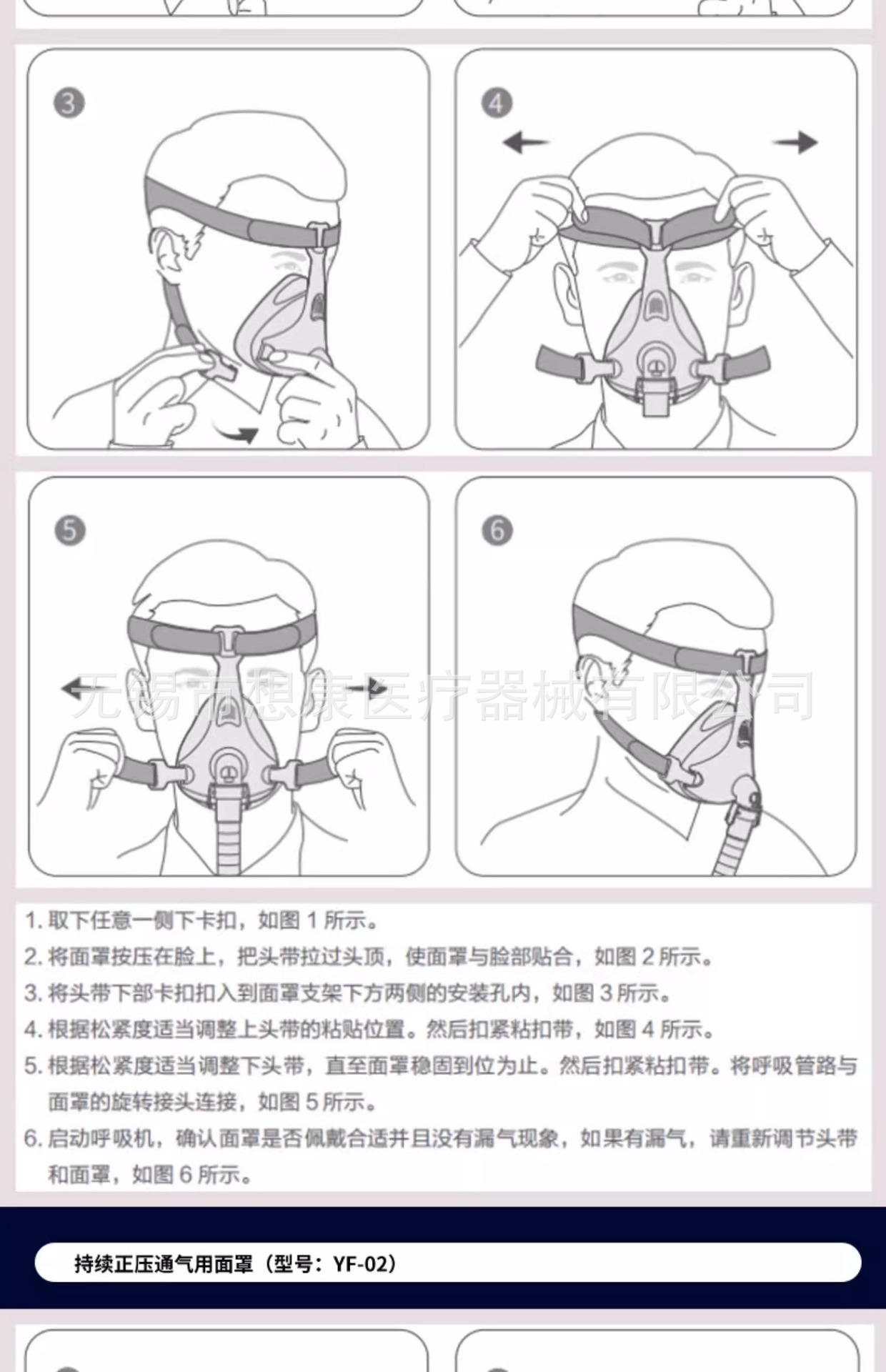 3

4

5

6

无锡市想康医疗器械有限公司

1. 取下任意一侧下卡扣，如图 1 所示。
2. 将面罩按压在脸上，把头带拉过头顶，使面罩与脸部贴合，如图 2 所示。
3. 将头带下部卡扣扣入到面罩支架下方两侧的安装孔内，如图 3 所示。
4. 根据松紧度适当调整上头带的粘贴位置。然后扣紧粘扣带，如图 4 所示。
5. 根据松紧度适当调整下头带，直至面罩稳固到位为止。然后扣紧粘扣带。将呼吸管路与面罩的旋转接头连接，如图 5 所示。
6. 启动呼吸机，确认面罩是否佩戴合适并且没有漏气现象，如果有漏气，请重新调节头带和面罩，如图 6 所示。

持续正压通气用面罩（型号：YF-02）