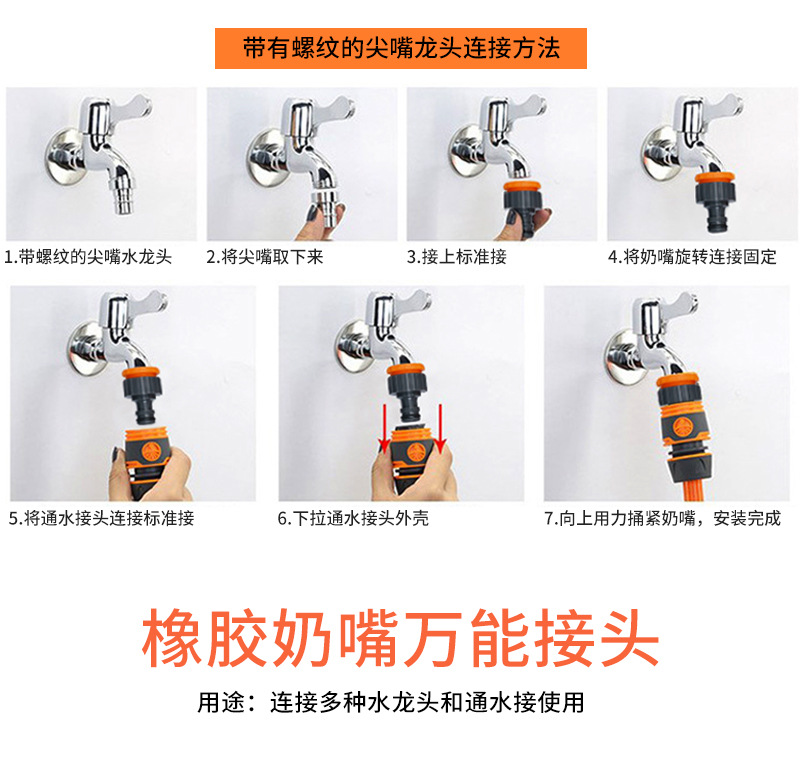 带有螺纹的尖嘴龙头连接方法

1.带螺纹的尖嘴水龙头

2.将尖嘴取下来

3.接上标准接

4.将奶嘴旋转连接固定

5.将通水接头连接标准接

6.下拉通水接头外壳

7.向上用力捅紧奶嘴，安装完成

橡胶奶嘴万能接头

用途：连接多种水龙头和通水接使用