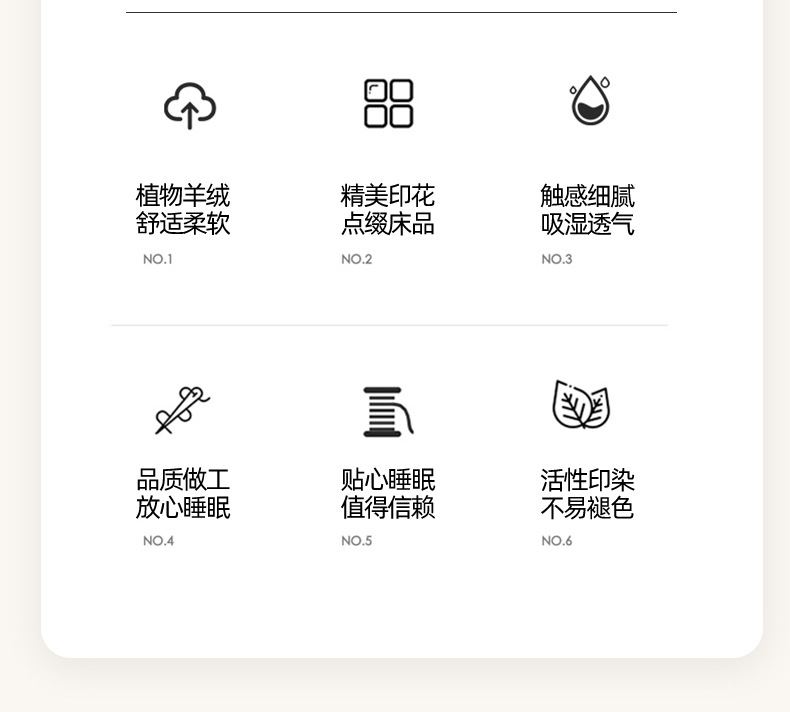 植物羊绒
舒适柔软
NO.1

精美印花
点缀床品
NO.2

触感细腻
吸湿透气
NO.3

品质做工
放心睡眠
NO.4

贴心睡眠
值得信赖
NO.5

活性印染
不易褪色
NO.6