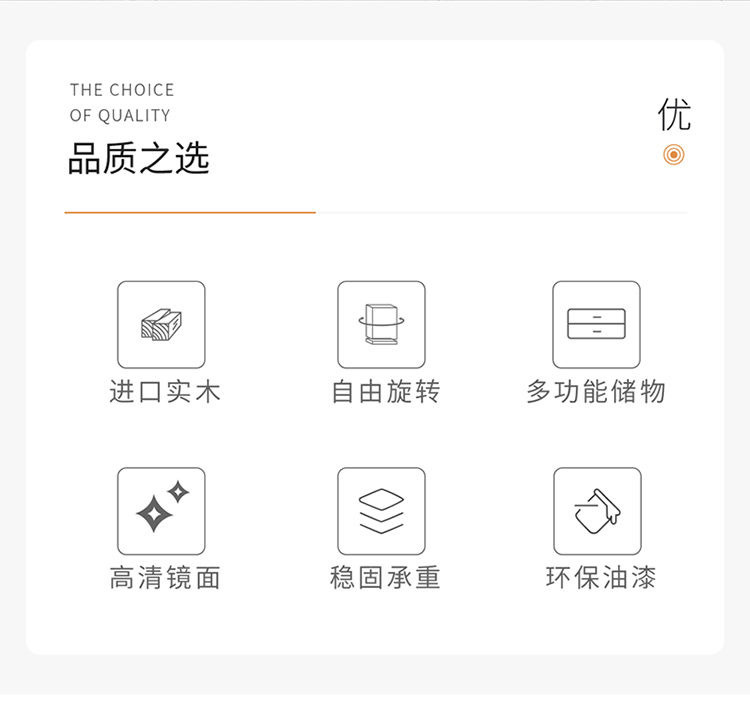 THE CHOICE
OF QUALITY

品质之选

优

进口实木

自由旋转

多功能储物

高清镜面

稳固承重

环保油漆