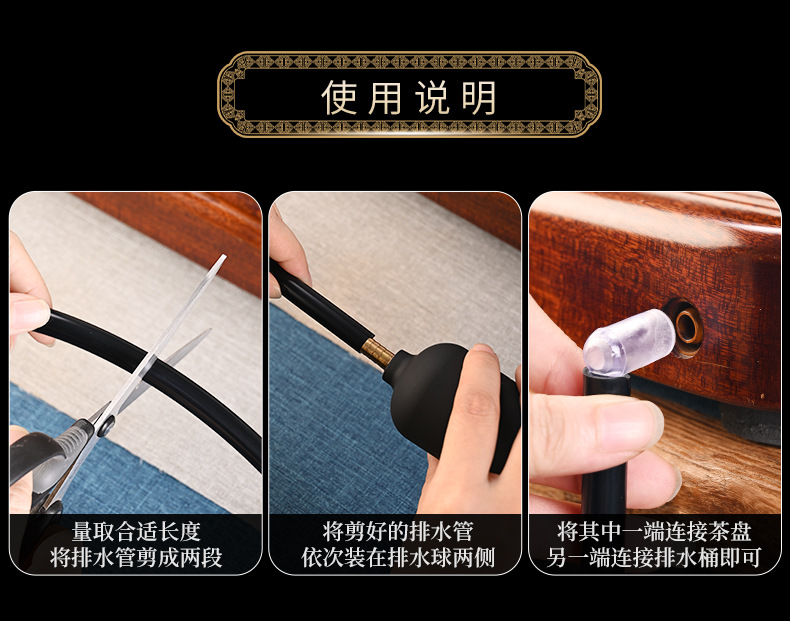 使用说明

量取合适长度
将排水管剪成两段

将剪好的排水管
依次装在排水球两侧

将其中一端连接茶盘
另一端连接排水桶即可