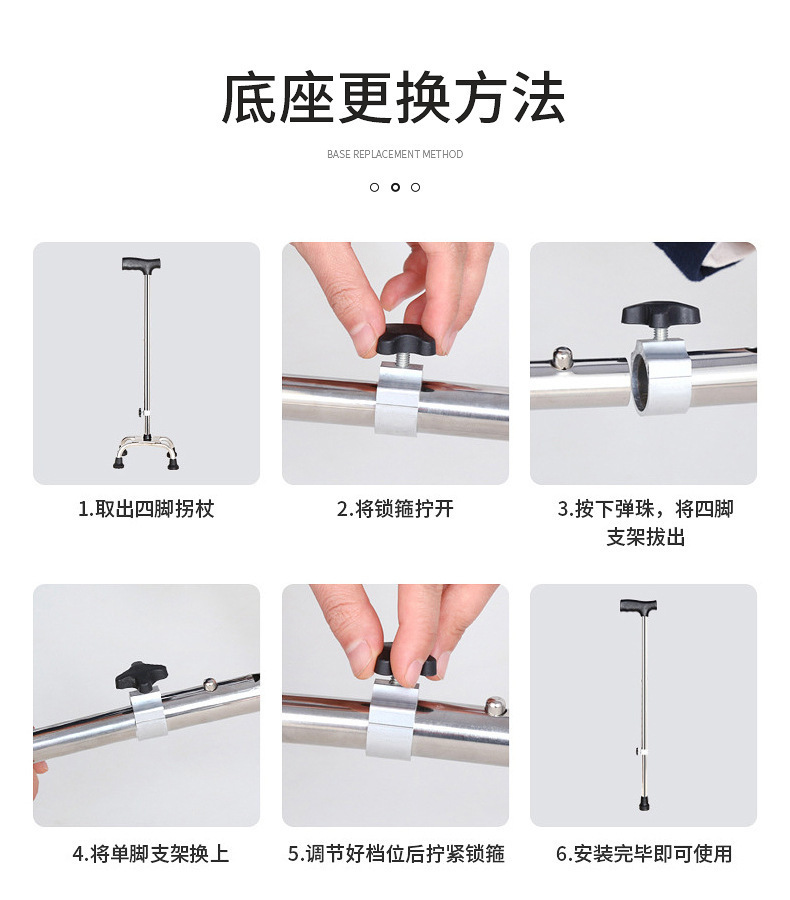 底座更换方法

BASE REPLACEMENT METHOD

1.取出四脚拐杖

2.将锁箍拧开

3.按下弹珠，将四脚支架拔出

4.将单脚支架换上

5.调节好档位后拧紧锁箍

6.安装完毕即可使用