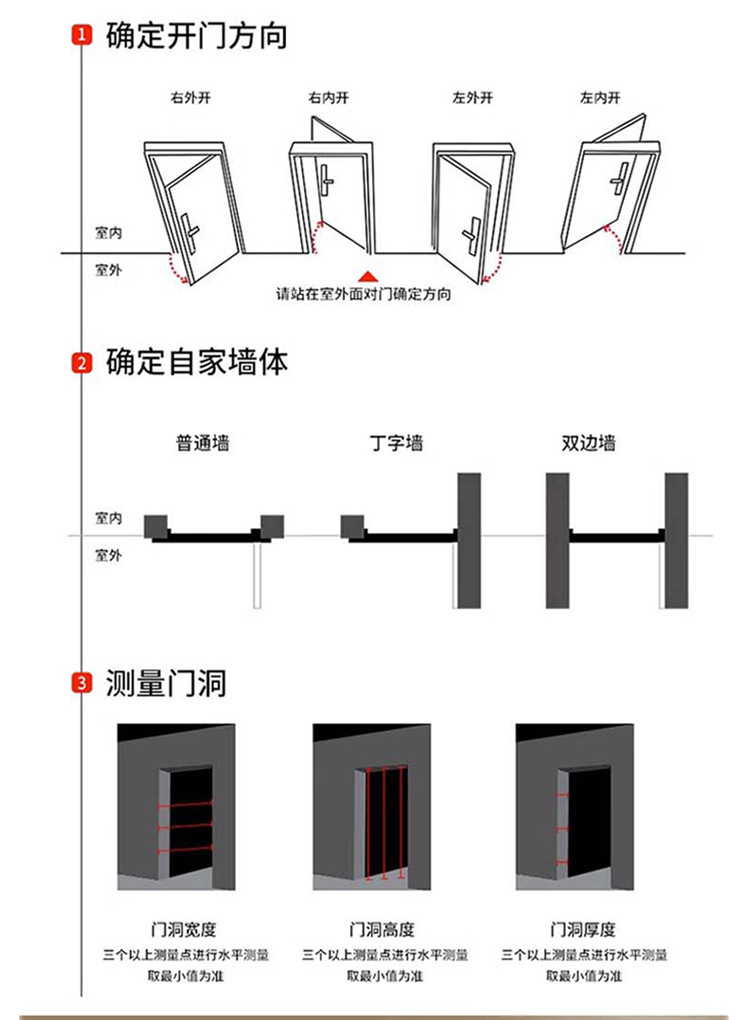 1 确定开门方向

右外开
右内开
左外开
左内开

室内
室外

请站在室外面对门确定方向

2 确定自家墙体

普通墙
丁字墙
双边墙

室内
室外

3 测量门洞

门洞宽度
三个以上测量点进行水平测量
取最小值为准

门洞高度
三个以上测量点进行水平测量
取最小值为准

门洞厚度
三个以上测量点进行水平测量
取最小值为准