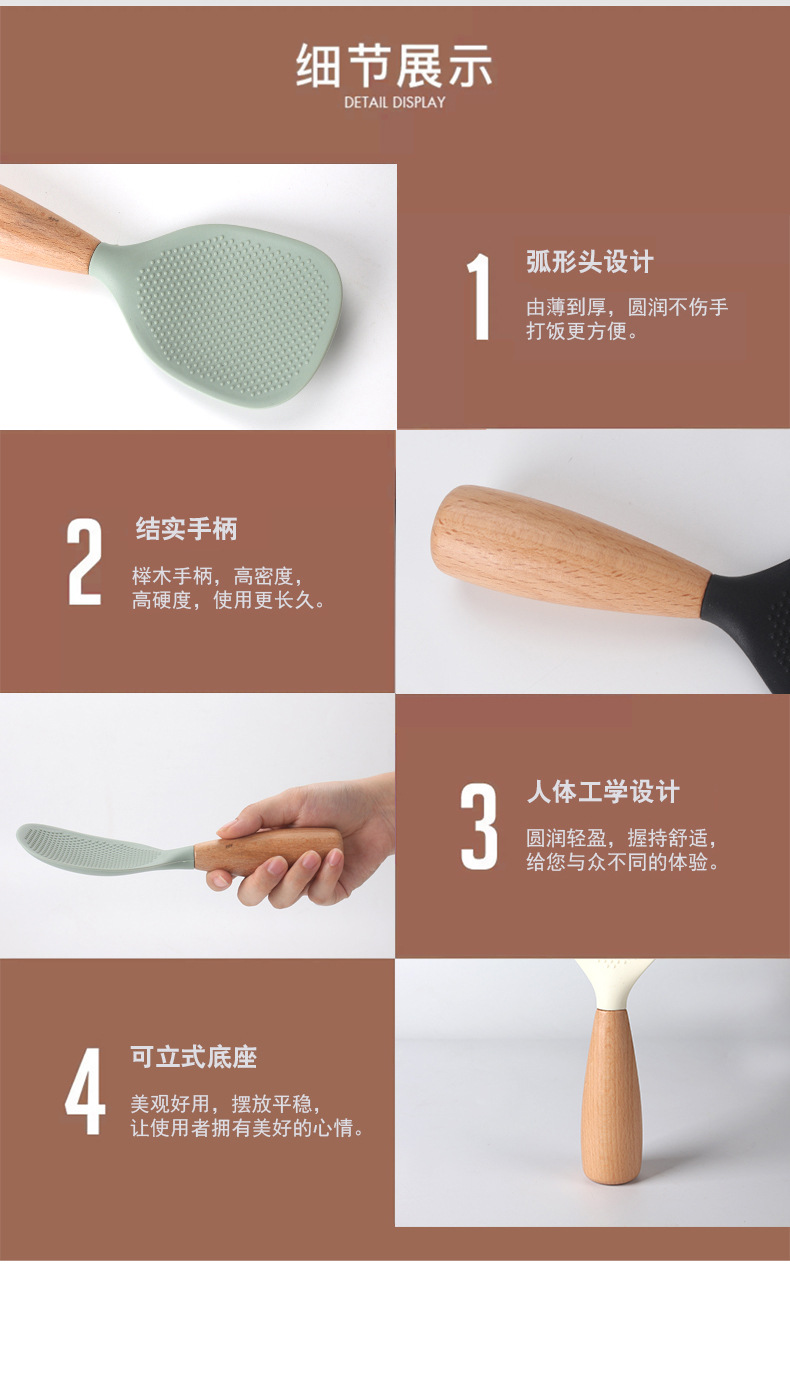 细节展示
DETAIL DISPLAY

1
弧形头设计
由薄到厚，圆润不伤手
打饭更方便。

2
结实手柄
榉木手柄，高密度，
高硬度，使用更长久。

3
人体工学设计
圆润轻盈，握持舒适，
给您与众不同的体验。

4
可立式底座
美观好用，摆放平稳，
让使用者拥有美好的心情。